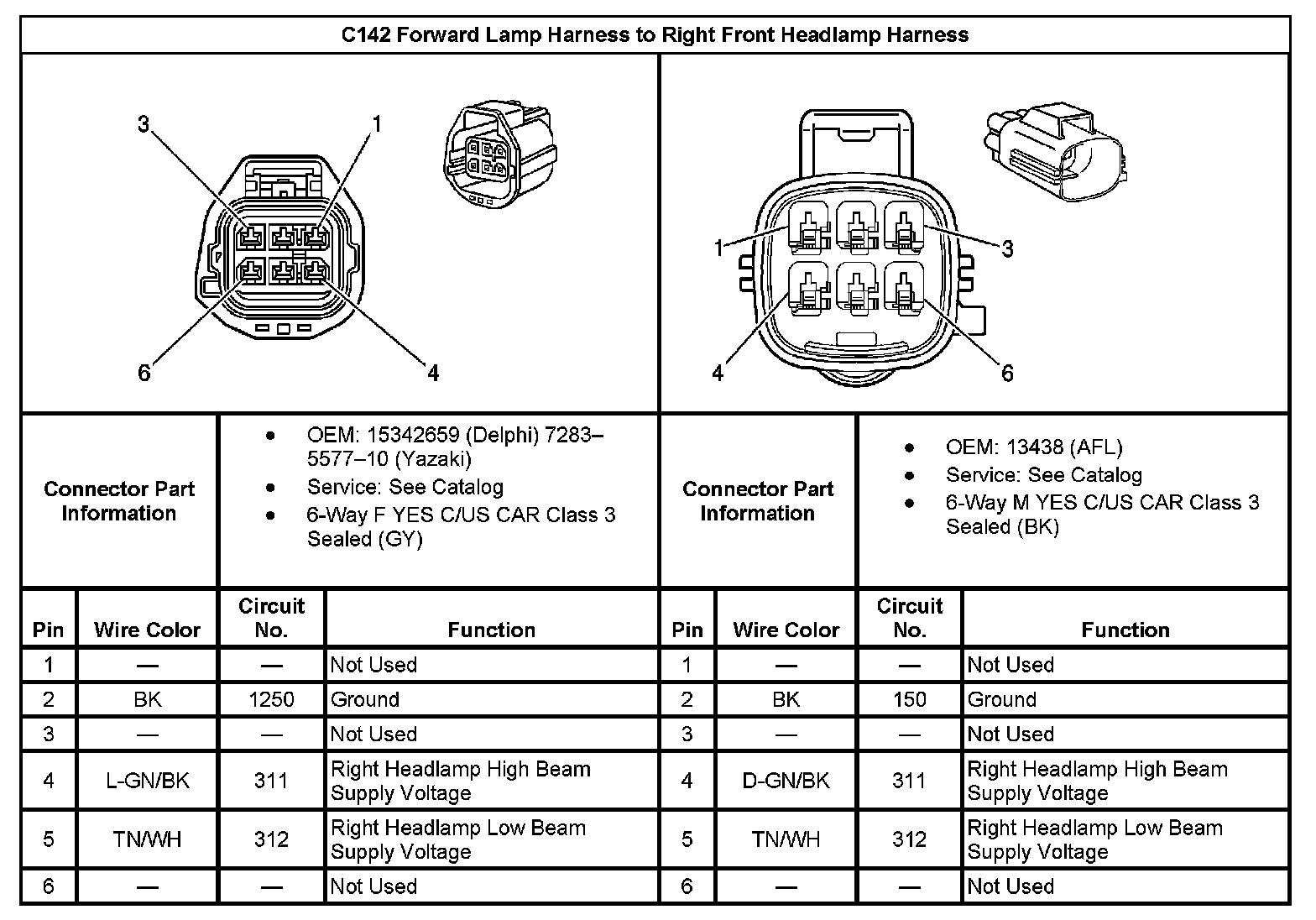 C142 Forward Lamp Harness to Right Front Headlamp Harness

3 1 6 4

1 3 4 6

Connector Part Information

- OEM: 15342659 (Delphi) 7283–5577–10 (Yazaki)
- Service: See Catalog
- 6-Way F YES C/US CAR Class 3 Sealed (GY)

Connector Part Information

- OEM: 13438 (AFL)
- Service: See Catalog
- 6-Way M YES C/US CAR Class 3 Sealed (BK)

| Pin | Wire Color | Circuit No. | Function | Pin | Wire Color | Circuit No. | Function |
|---|---|---|---|---|---|---|---|
| 1 | — | — | Not Used | 1 | — | — | Not Used |
| 2 | BK | 1250 | Ground | 2 | BK | 150 | Ground |
| 3 | — | — | Not Used | 3 | — | — | Not Used |
| 4 | L-GN/BK | 311 | Right Headlamp High Beam Supply Voltage | 4 | D-GN/BK | 311 | Right Headlamp High Beam Supply Voltage |
| 5 | TN/WH | 312 | Right Headlamp Low Beam Supply Voltage | 5 | TN/WH | 312 | Right Headlamp Low Beam Supply Voltage |
| 6 | — | — | Not Used | 6 | — | — | Not Used |