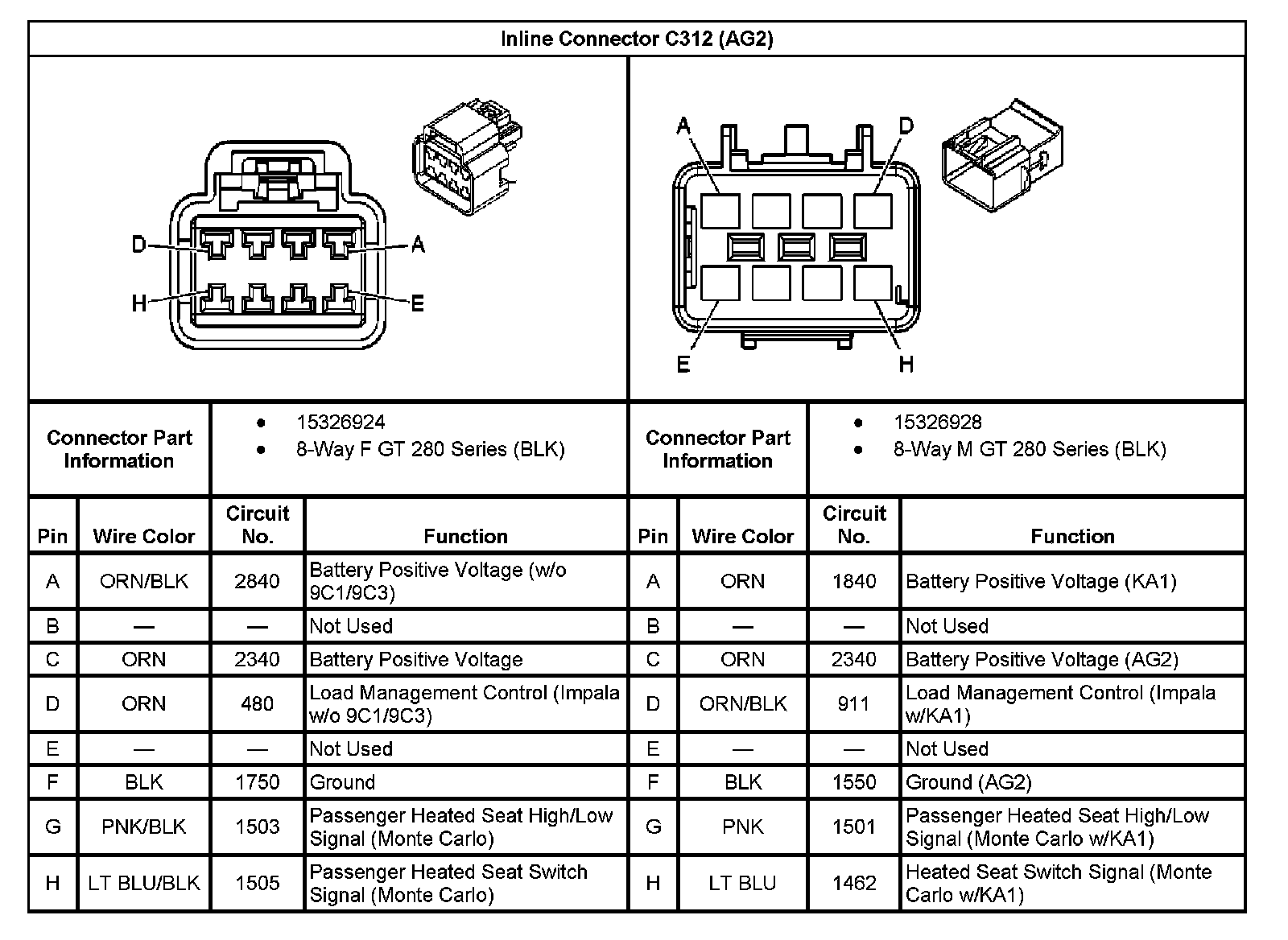 Inline Connector C312 (AG2)

D A H E

A D E H

| Connector Part Information | • 15326924 • 8-Way F GT 280 Series (BLK) | Connector Part Information | • 15326928 • 8-Way M GT 280 Series (BLK) |
|---|---|---|---|

| Pin | Wire Color | Circuit No. | Function | Pin | Wire Color | Circuit No. | Function |
|---|---|---|---|---|---|---|---|
| A | ORN/BLK | 2840 | Battery Positive Voltage (w/o 9C1/9C3) | A | ORN | 1840 | Battery Positive Voltage (KA1) |
| B | — | — | Not Used | B | — | — | Not Used |
| C | ORN | 2340 | Battery Positive Voltage | C | ORN | 2340 | Battery Positive Voltage (AG2) |
| D | ORN | 480 | Load Management Control (Impala w/o 9C1/9C3) | D | ORN/BLK | 911 | Load Management Control (Impala w/KA1) |
| E | — | — | Not Used | E | — | — | Not Used |
| F | BLK | 1750 | Ground | F | BLK | 1550 | Ground (AG2) |
| G | PNK/BLK | 1503 | Passenger Heated Seat High/Low Signal (Monte Carlo) | G | PNK | 1501 | Passenger Heated Seat High/Low Signal (Monte Carlo w/KA1) |
| H | LT BLU/BLK | 1505 | Passenger Heated Seat Switch Signal (Monte Carlo) | H | LT BLU | 1462 | Heated Seat Switch Signal (Monte Carlo w/KA1) |