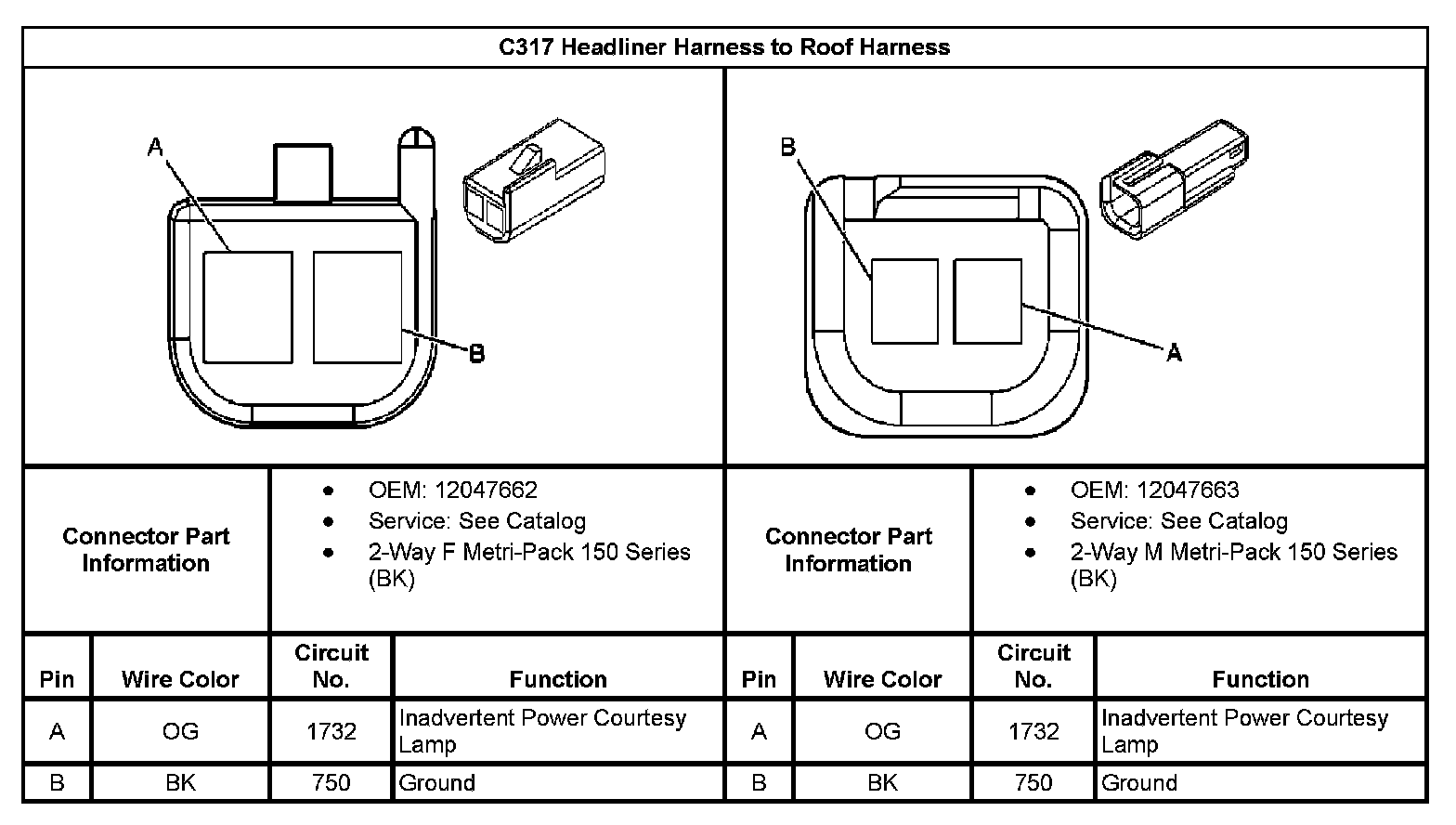 C317 Headliner Harness to Roof Harness

A

B

B

A

| Connector Part Information | • OEM: 12047662 • Service: See Catalog • 2-Way F Metri-Pack 150 Series (BK) | Connector Part Information | • OEM: 12047663 • Service: See Catalog • 2-Way M Metri-Pack 150 Series (BK) |
|---|---|---|---|

| Pin | Wire Color | Circuit No. | Function | Pin | Wire Color | Circuit No. | Function |
|---|---|---|---|---|---|---|---|
| A | OG | 1732 | Inadvertent Power Courtesy Lamp | A | OG | 1732 | Inadvertent Power Courtesy Lamp |
| B | BK | 750 | Ground | B | BK | 750 | Ground |