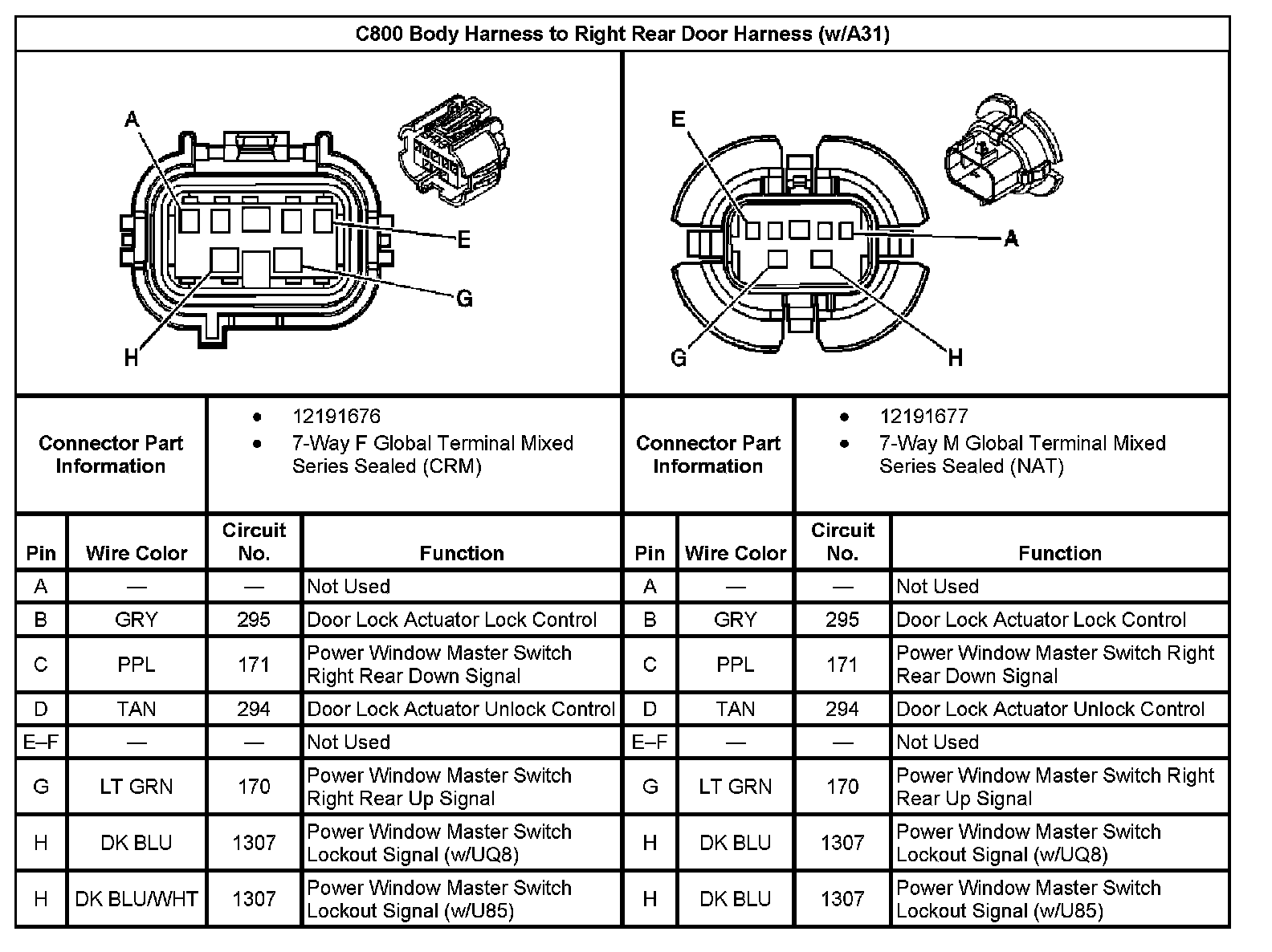 C800 Body Harness to Right Rear Door Harness (w/A31)

A
E
G
H

E
A
G
H

| Connector Part Information | • 12191676 • 7-Way F Global Terminal Mixed Series Sealed (CRM) | Connector Part Information | • 12191677 • 7-Way M Global Terminal Mixed Series Sealed (NAT) |
|---|---|---|---|

| Pin | Wire Color | Circuit No. | Function | Pin | Wire Color | Circuit No. | Function |
|---|---|---|---|---|---|---|---|
| A | — | — | Not Used | A | — | — | Not Used |
| B | GRY | 295 | Door Lock Actuator Lock Control | B | GRY | 295 | Door Lock Actuator Lock Control |
| C | PPL | 171 | Power Window Master Switch Right Rear Down Signal | C | PPL | 171 | Power Window Master Switch Right Rear Down Signal |
| D | TAN | 294 | Door Lock Actuator Unlock Control | D | TAN | 294 | Door Lock Actuator Unlock Control |
| E–F | — | — | Not Used | E–F | — | — | Not Used |
| G | LT GRN | 170 | Power Window Master Switch Right Rear Up Signal | G | LT GRN | 170 | Power Window Master Switch Right Rear Up Signal |
| H | DK BLU | 1307 | Power Window Master Switch Lockout Signal (w/UQ8) | H | DK BLU | 1307 | Power Window Master Switch Lockout Signal (w/UQ8) |
| H | DK BLU/WHT | 1307 | Power Window Master Switch Lockout Signal (w/U85) | H | DK BLU | 1307 | Power Window Master Switch Lockout Signal (w/U85) |