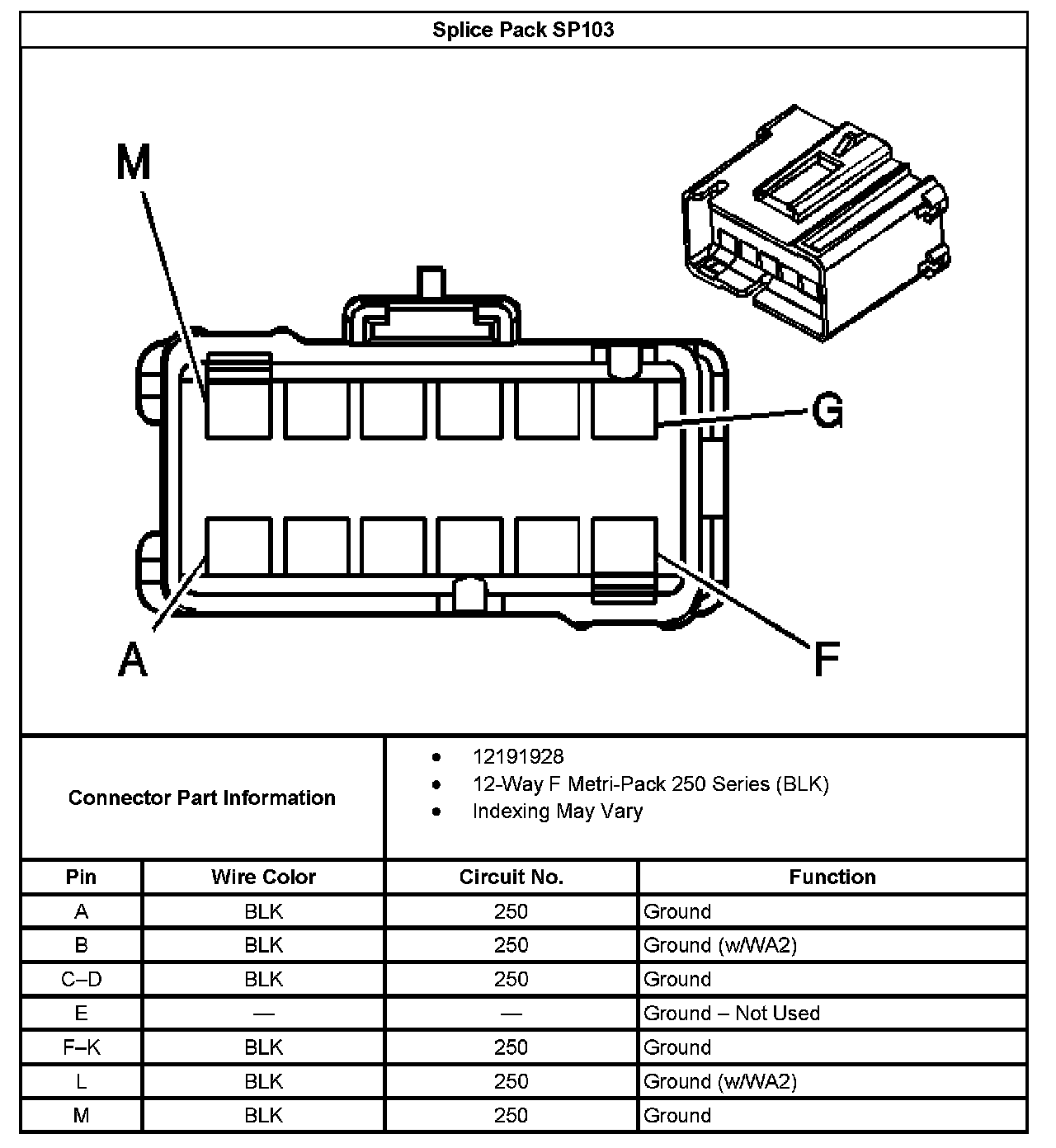 Splice Pack SP103

M
G
A
F

Connector Part Information

- 12191928
- 12-Way F Metri-Pack 250 Series (BLK)
- Indexing May Vary

| Pin | Wire Color | Circuit No. | Function |
|---|---|---|---|
| A | BLK | 250 | Ground |
| B | BLK | 250 | Ground (w/WA2) |
| C–D | BLK | 250 | Ground |
| E | — | — | Ground – Not Used |
| F–K | BLK | 250 | Ground |
| L | BLK | 250 | Ground (w/WA2) |
| M | BLK | 250 | Ground |