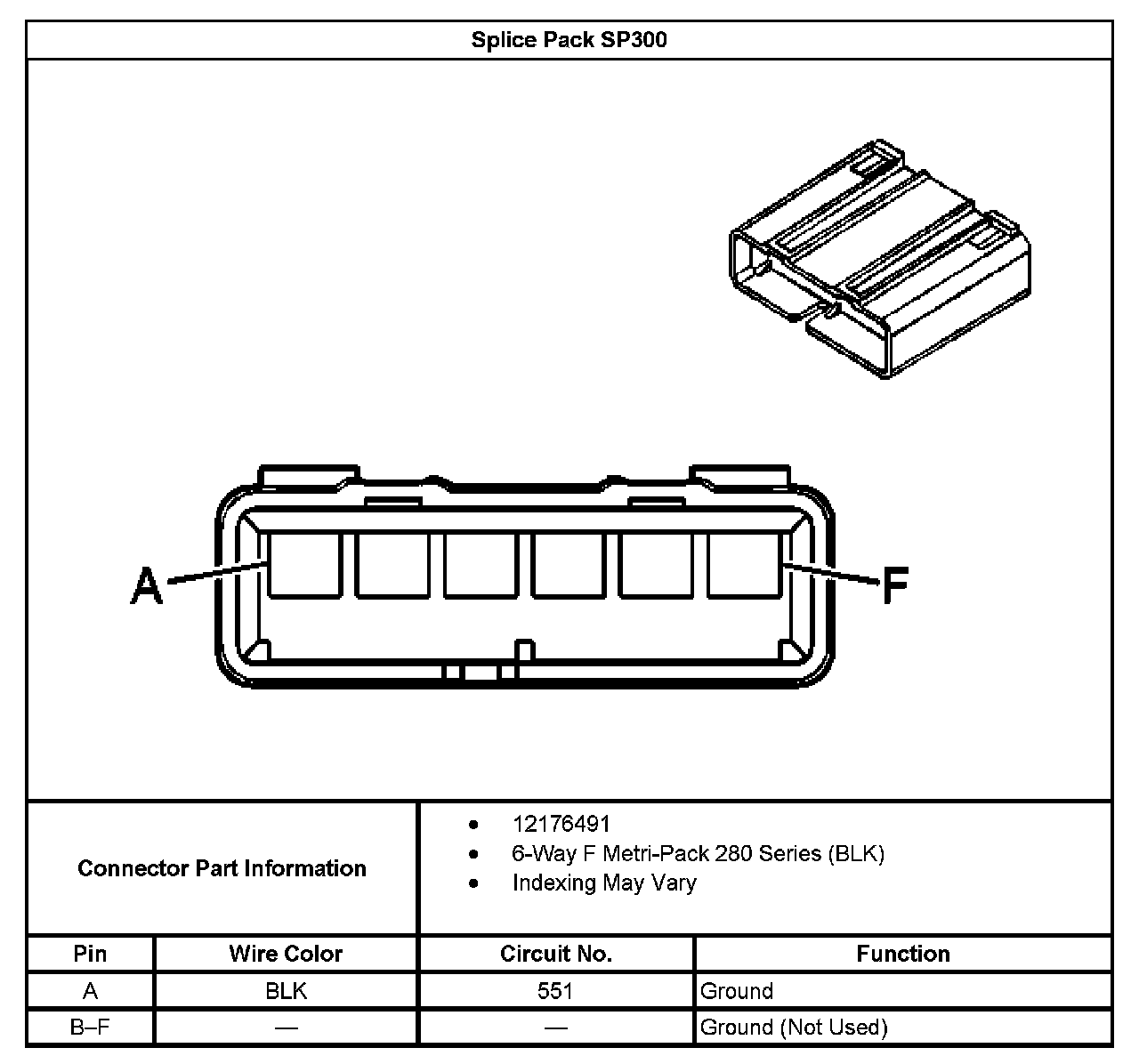 Splice Pack SP300

A

F

Connector Part Information

- 12176491
- 6-Way F Metri-Pack 280 Series (BLK)
- Indexing May Vary

| Pin | Wire Color | Circuit No. | Function |
|---|---|---|---|
| A | BLK | 551 | Ground |
| B–F | — | — | Ground (Not Used) |