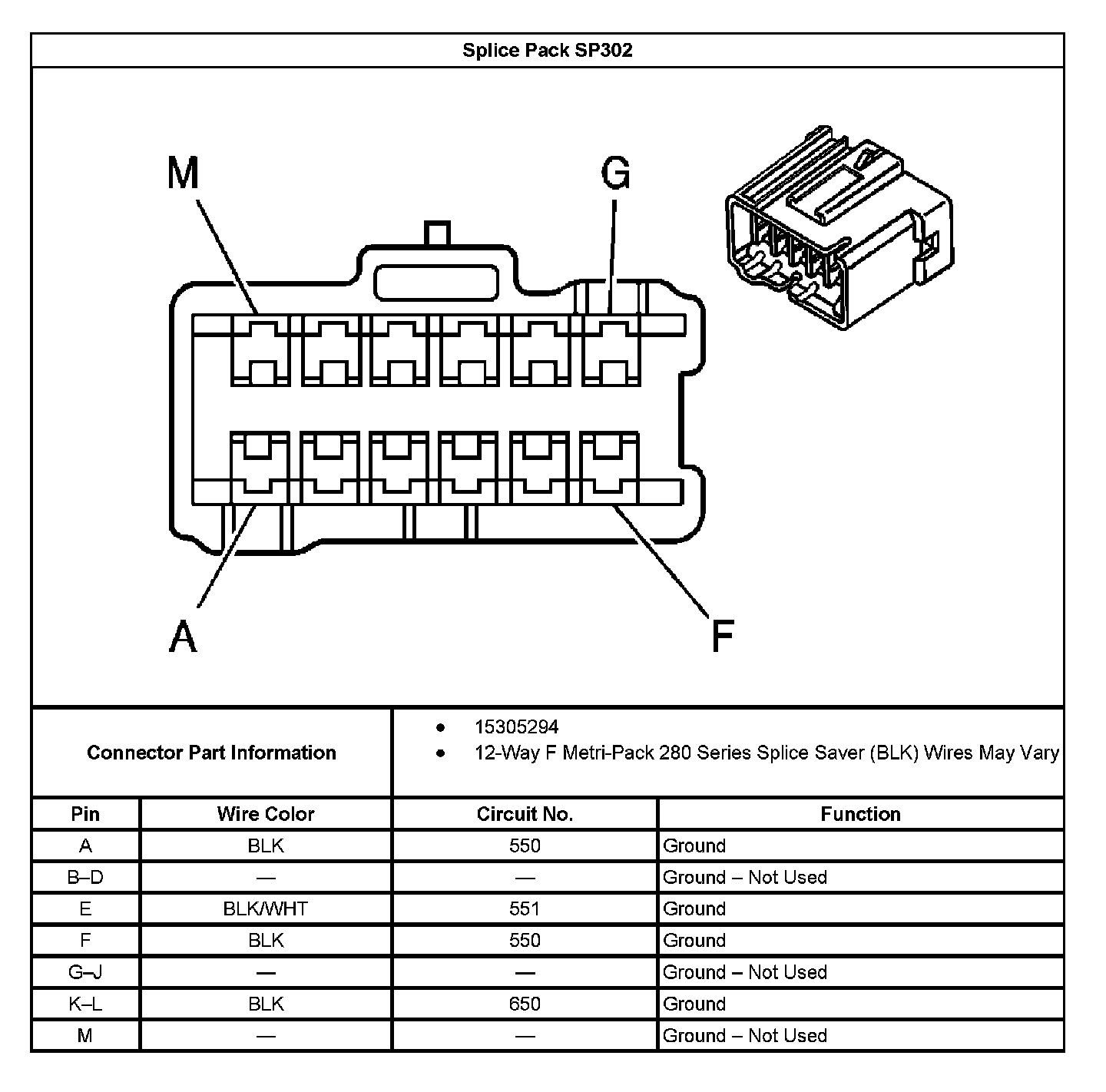 Splice Pack SP302

M

G

A

F

Connector Part Information

- 15305294
- 12-Way F Metri-Pack 280 Series Splice Saver (BLK) Wires May Vary

| Pin | Wire Color | Circuit No. | Function |
|---|---|---|---|
| A | BLK | 550 | Ground |
| B–D | — | — | Ground – Not Used |
| E | BLK/WHT | 551 | Ground |
| F | BLK | 550 | Ground |
| G–J | — | — | Ground – Not Used |
| K–L | BLK | 650 | Ground |
| M | — | — | Ground – Not Used |