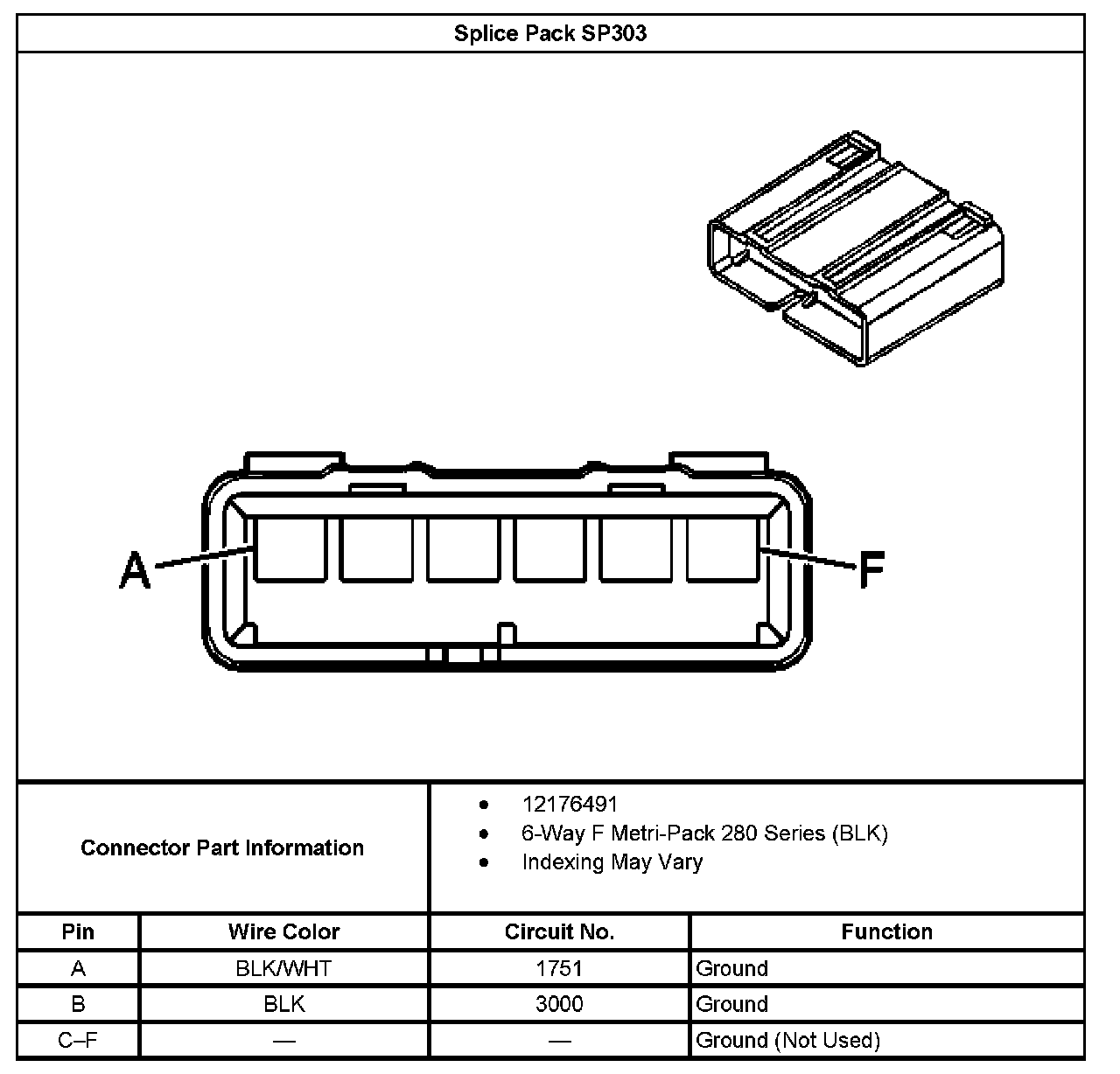 Splice Pack SP303

A

F

Connector Part Information

- 12176491
- 6-Way F Metri-Pack 280 Series (BLK)
- Indexing May Vary

| Pin | Wire Color | Circuit No. | Function |
|---|---|---|---|
| A | BLK/WHT | 1751 | Ground |
| B | BLK | 3000 | Ground |
| C–F | — | — | Ground (Not Used) |