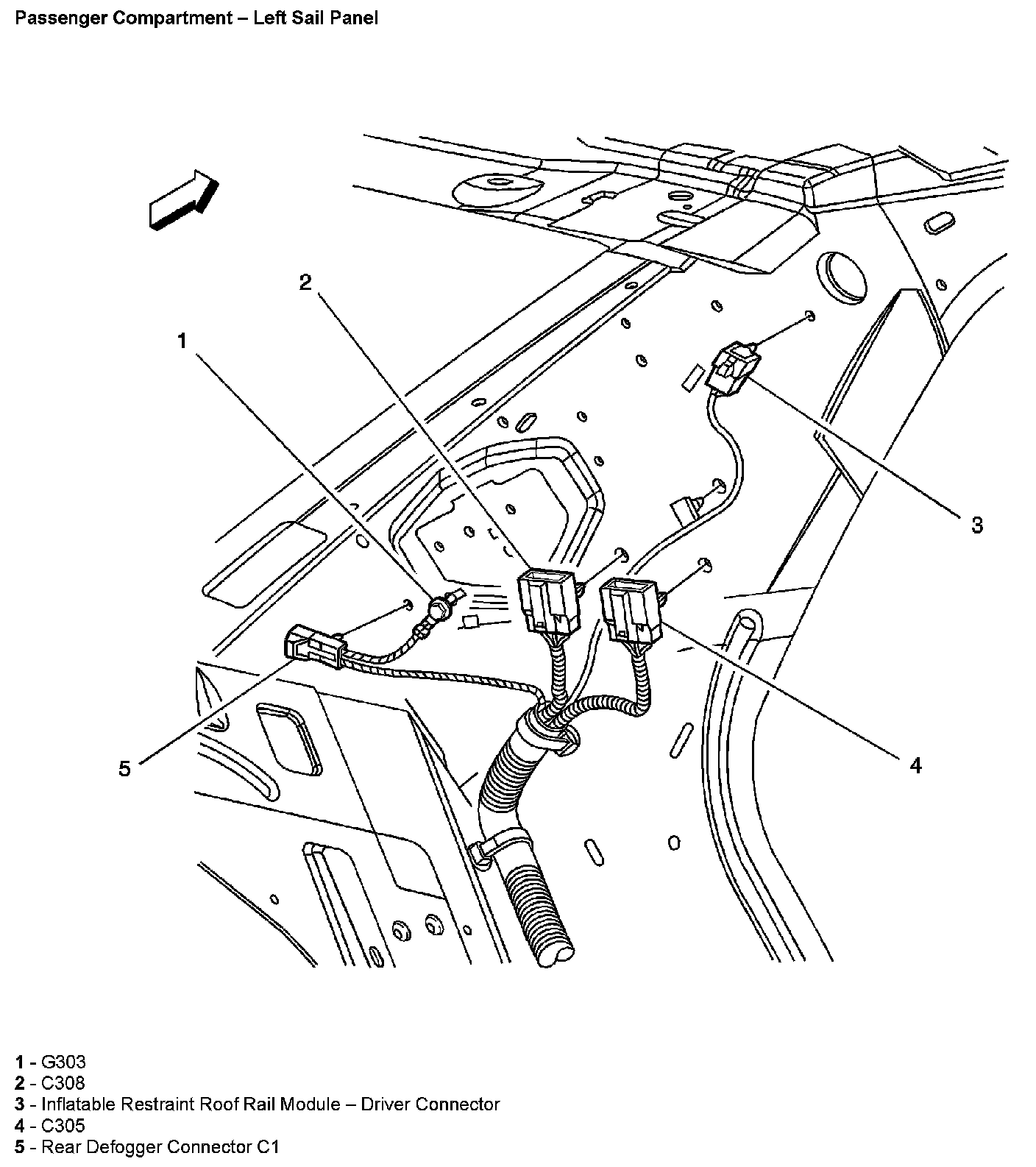 Passenger Compartment – Left Sail Panel

2

1

3

5

4

1 - G303
2 - C308
3 - Inflatable Restraint Roof Rail Module – Driver Connector
4 - C305
5 - Rear Defogger Connector C1