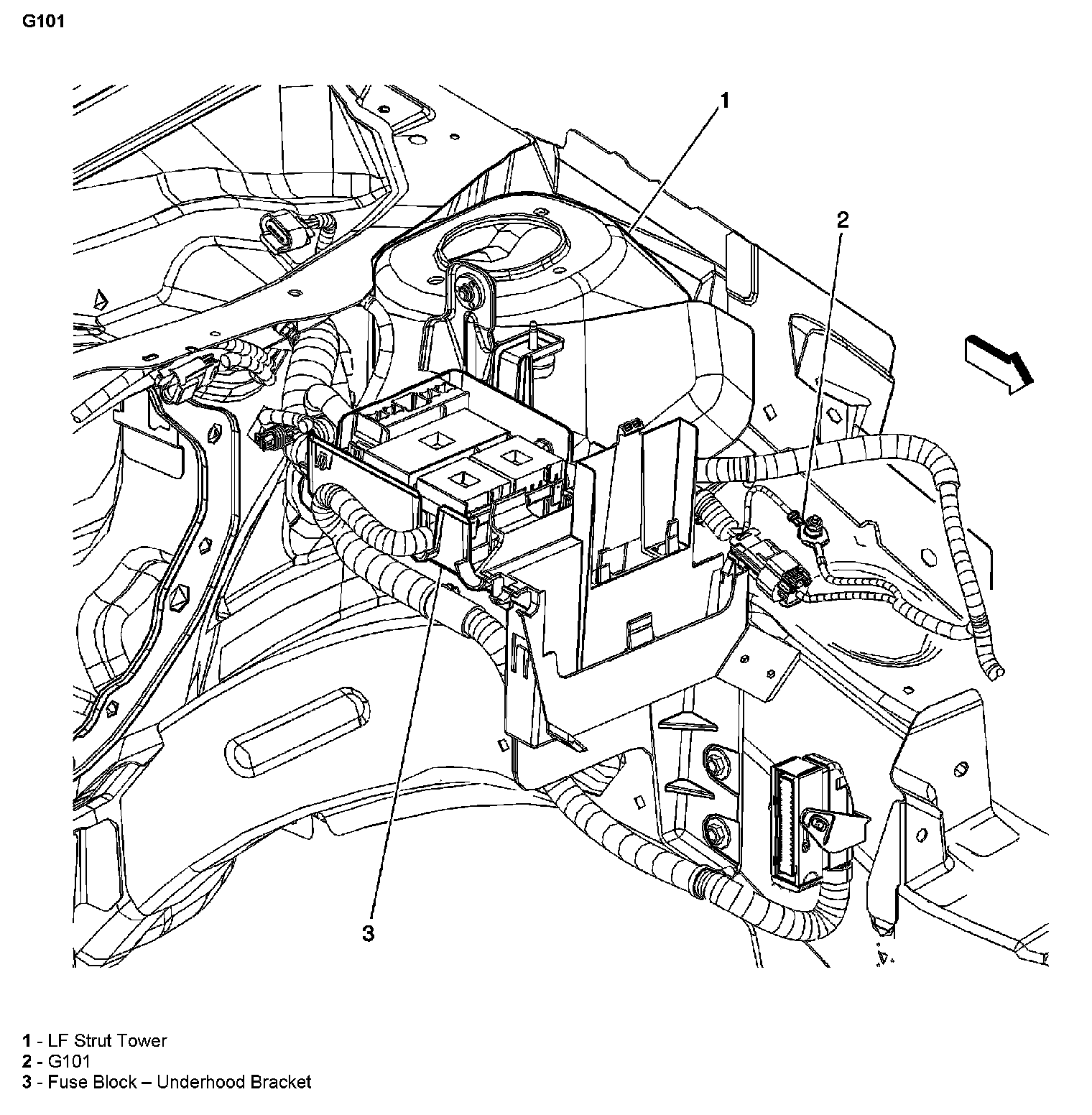 G101

1

2

3

1 - LF Strut Tower
2 - G101
3 - Fuse Block – Underhood Bracket