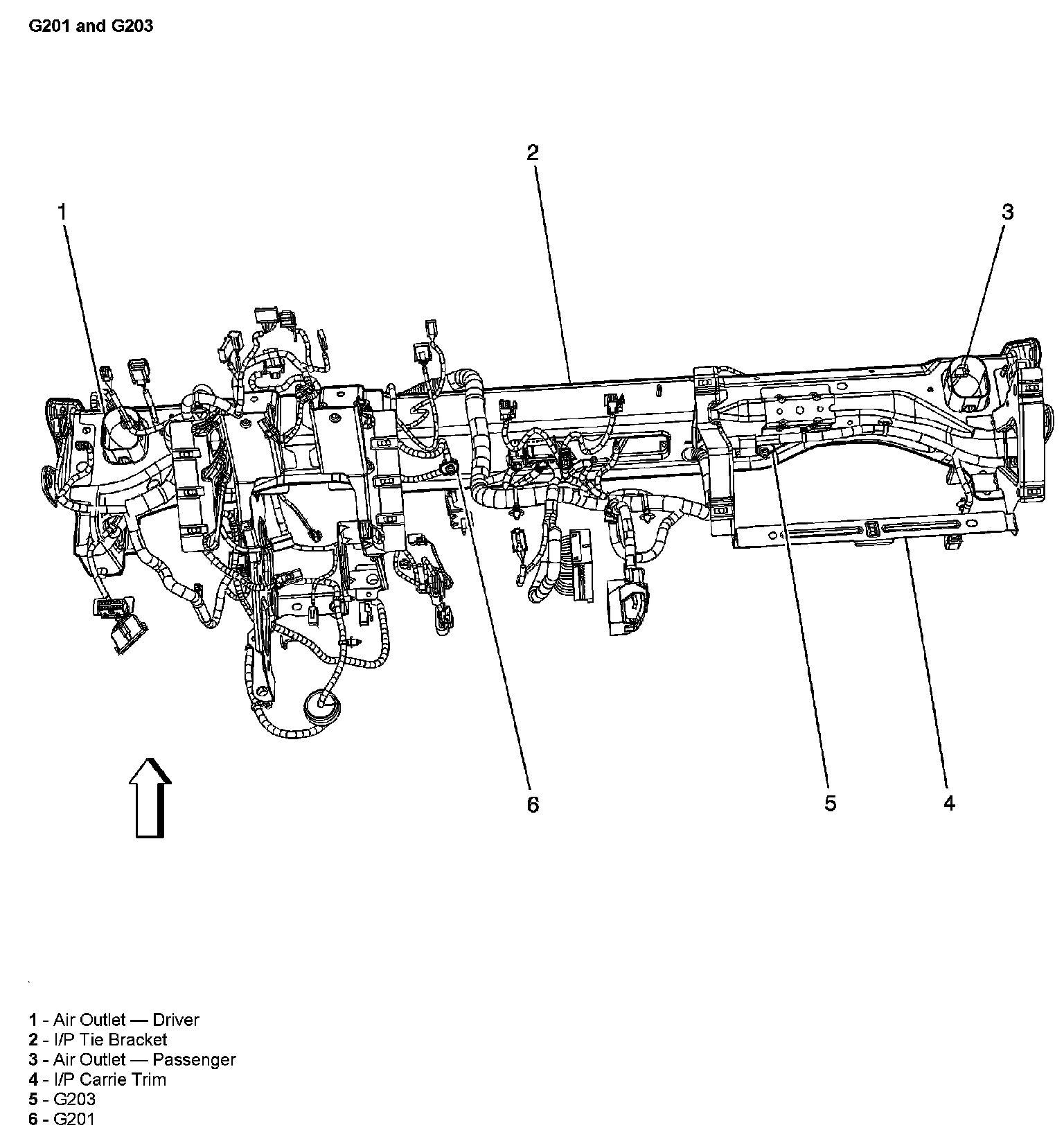 G201 and G203

2

1

3

6

5

4

1 - Air Outlet — Driver
2 - I/P Tie Bracket
3 - Air Outlet — Passenger
4 - I/P Carrie Trim
5 - G203
6 - G201