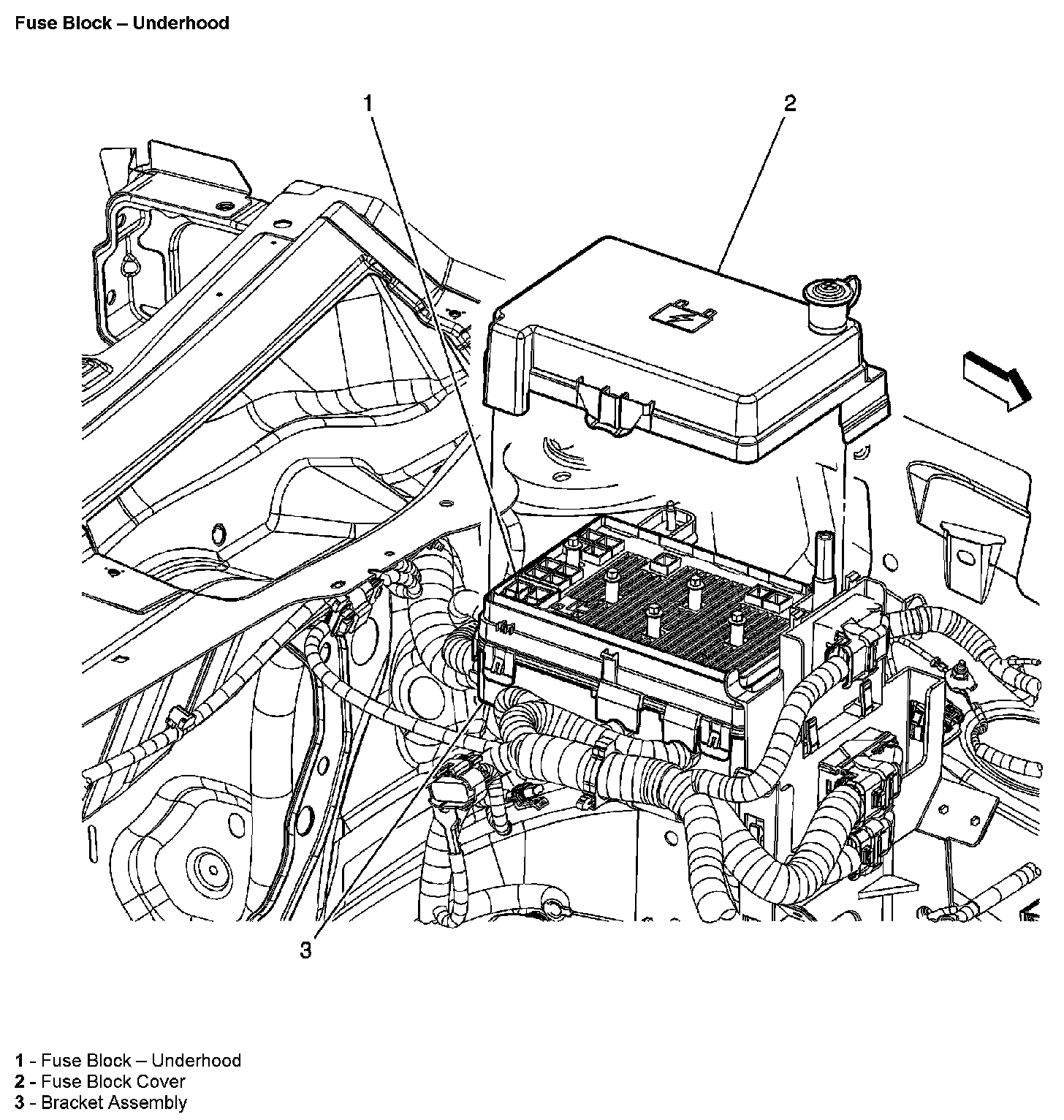 Fuse Block – Underhood

1

2

3

1 - Fuse Block – Underhood
2 - Fuse Block Cover
3 - Bracket Assembly