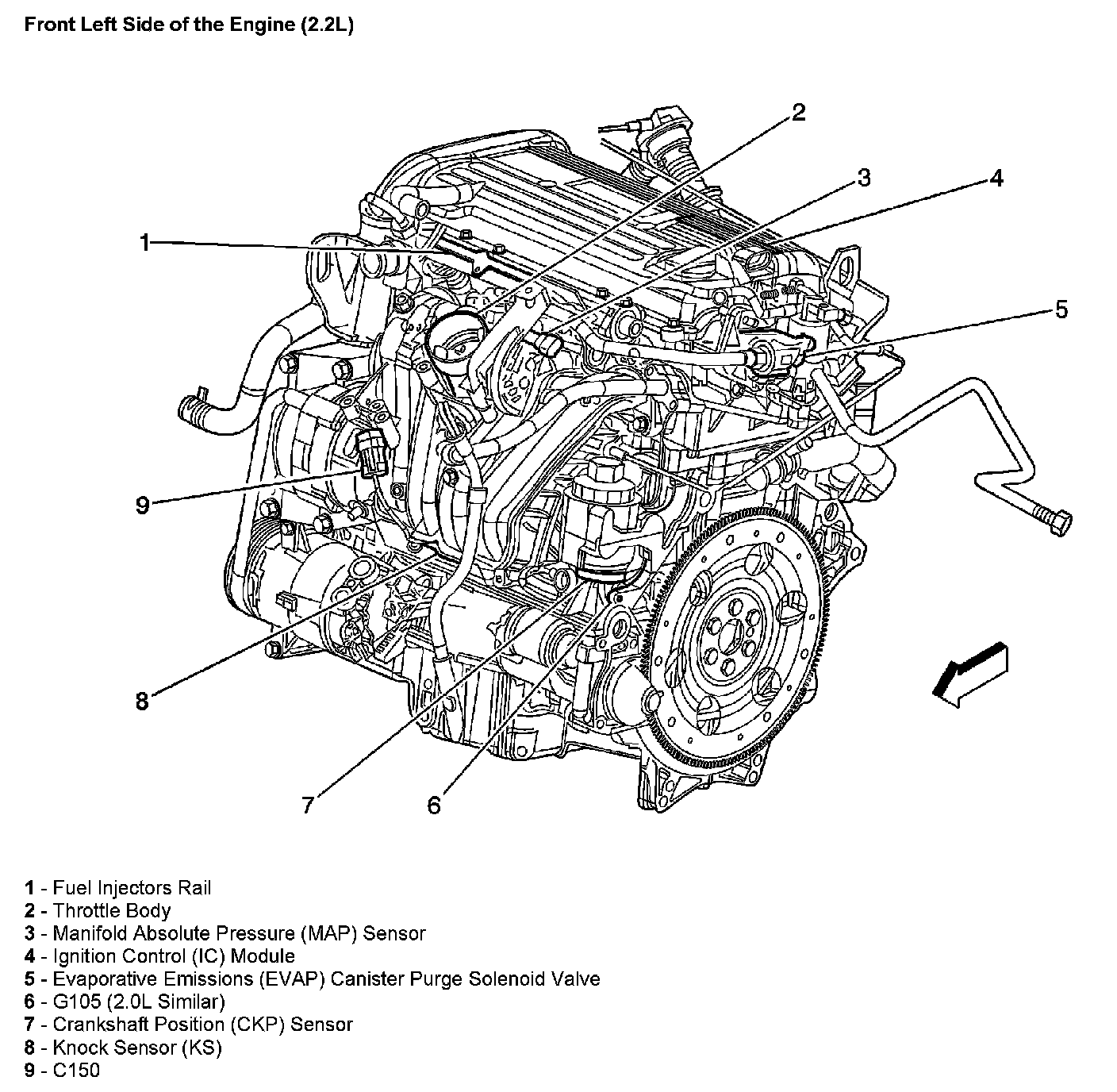 Front Left Side of the Engine (2.2L)

2
3
4
1
5
9
8
7
6

1 - Fuel Injectors Rail
2 - Throttle Body
3 - Manifold Absolute Pressure (MAP) Sensor
4 - Ignition Control (IC) Module
5 - Evaporative Emissions (EVAP) Canister Purge Solenoid Valve
6 - G105 (2.0L Similar)
7 - Crankshaft Position (CKP) Sensor
8 - Knock Sensor (KS)
9 - C150