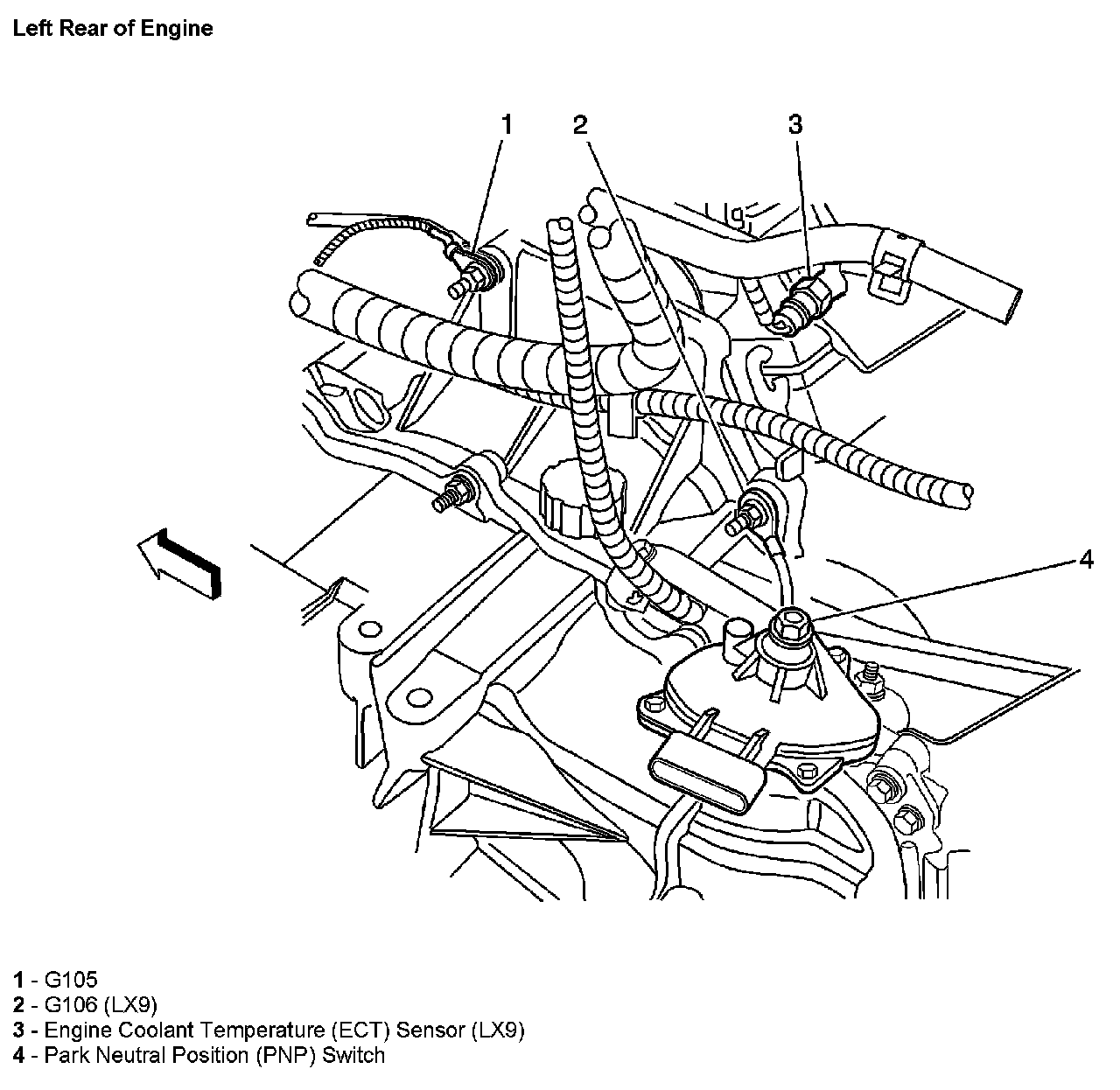 Left Rear of Engine

1

2

3

4

1 - G105
2 - G106 (LX9)
3 - Engine Coolant Temperature (ECT) Sensor (LX9)
4 - Park Neutral Position (PNP) Switch