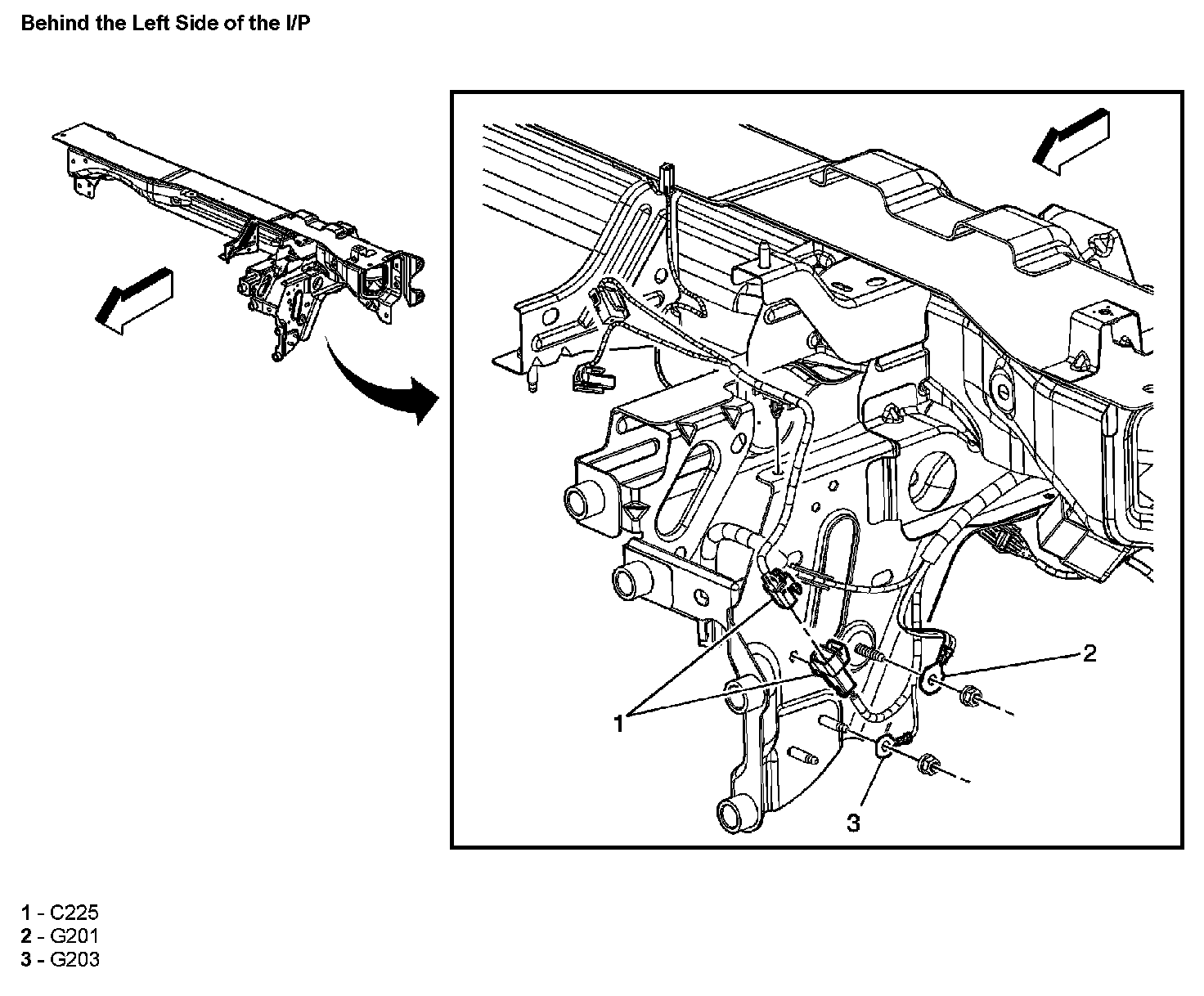 Behind the Left Side of the I/P

2

1

3

1 - C225
2 - G201
3 - G203