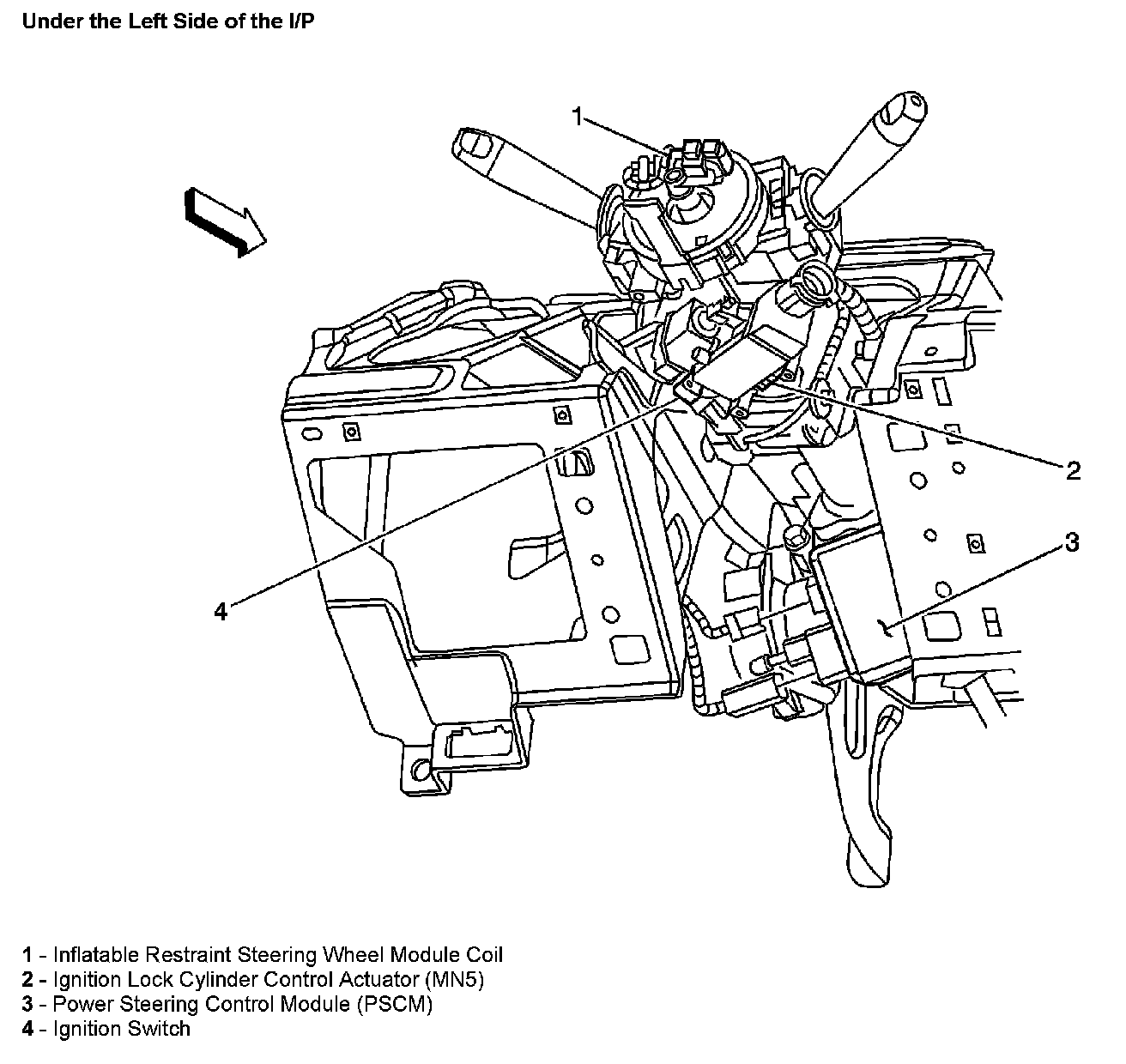 Under the Left Side of the I/P

1

2

3

4

1 - Inflatable Restraint Steering Wheel Module Coil
2 - Ignition Lock Cylinder Control Actuator (MN5)
3 - Power Steering Control Module (PSCM)
4 - Ignition Switch