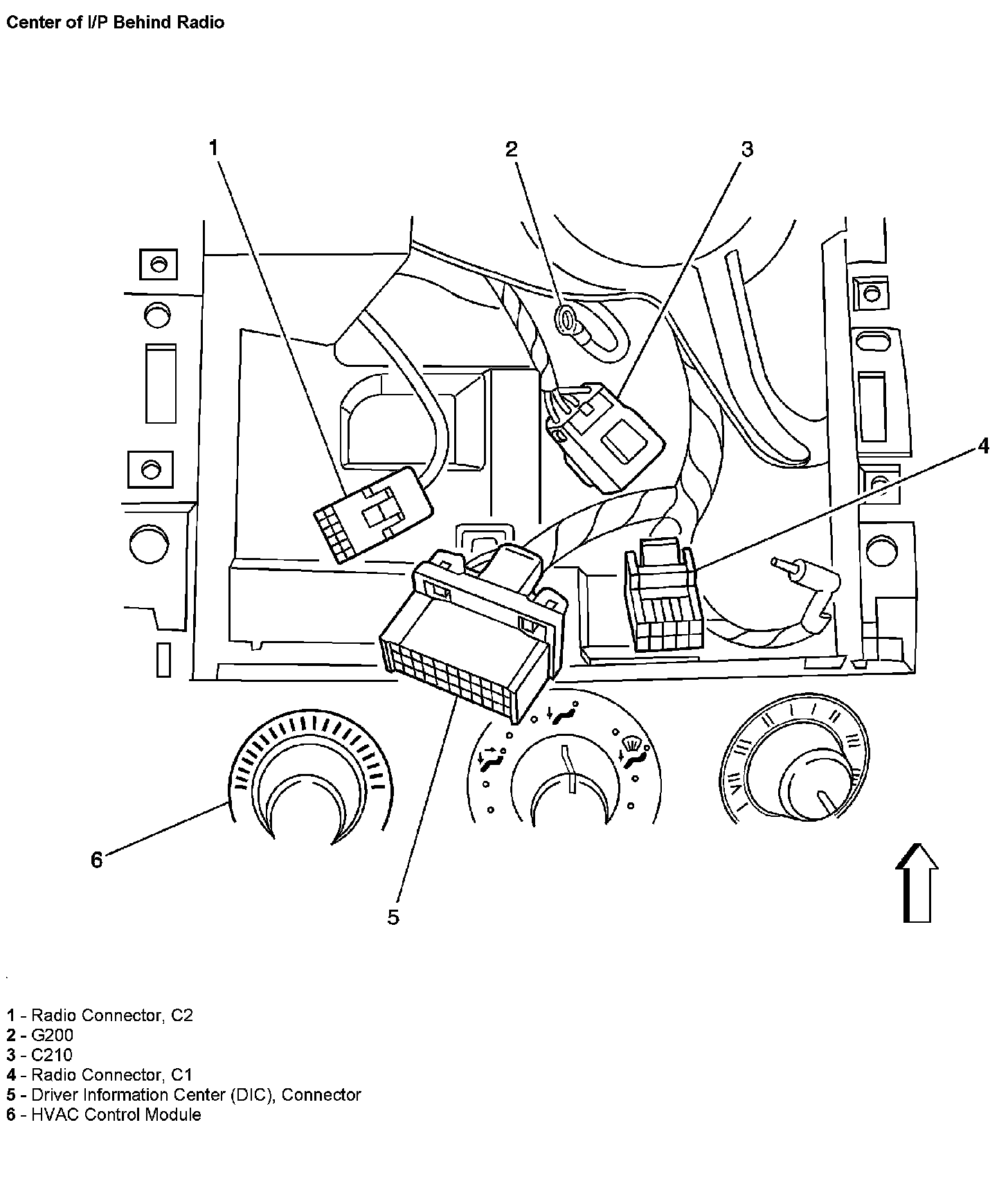 Center of I/P Behind Radio

1

2

3

4

6

5

1 - Radio Connector, C2
2 - G200
3 - C210
4 - Radio Connector, C1
5 - Driver Information Center (DIC), Connector
6 - HVAC Control Module