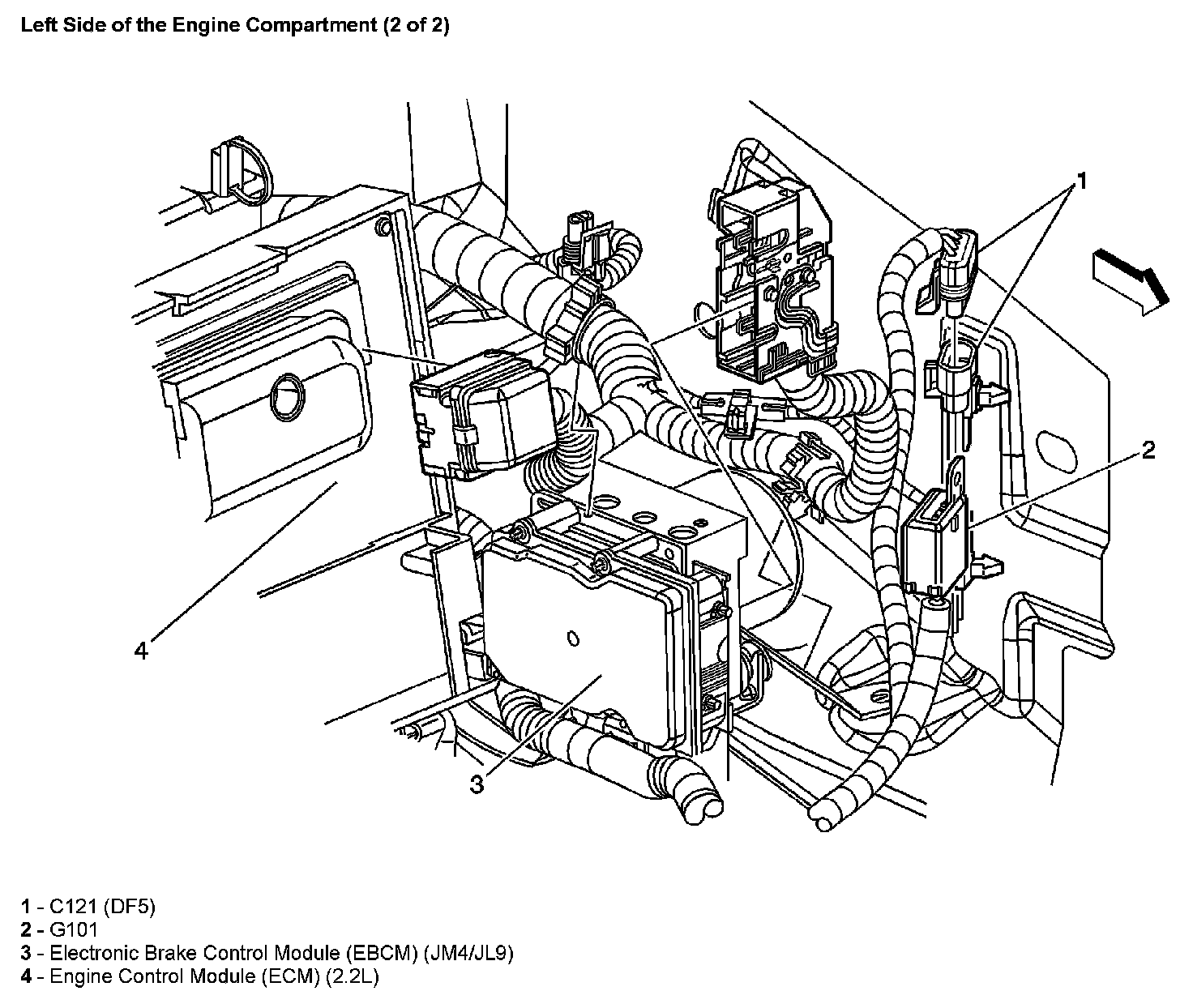 Left Side of the Engine Compartment (2 of 2)

1

2

4

3

1 - C121 (DF5)
2 - G101
3 - Electronic Brake Control Module (EBCM) (JM4/JL9)
4 - Engine Control Module (ECM) (2.2L)