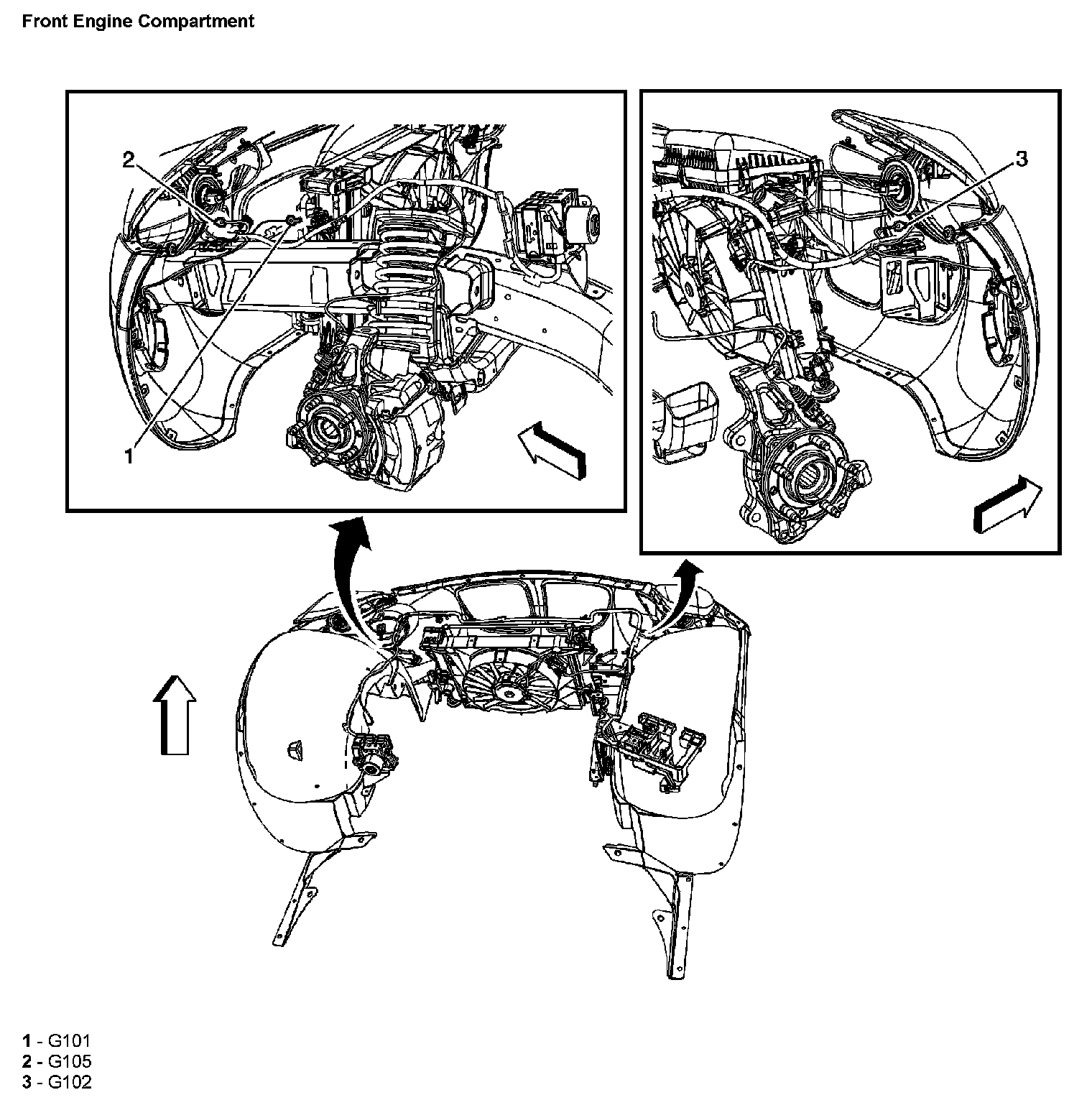 Front Engine Compartment

2

1

3

1 - G101
2 - G105
3 - G102