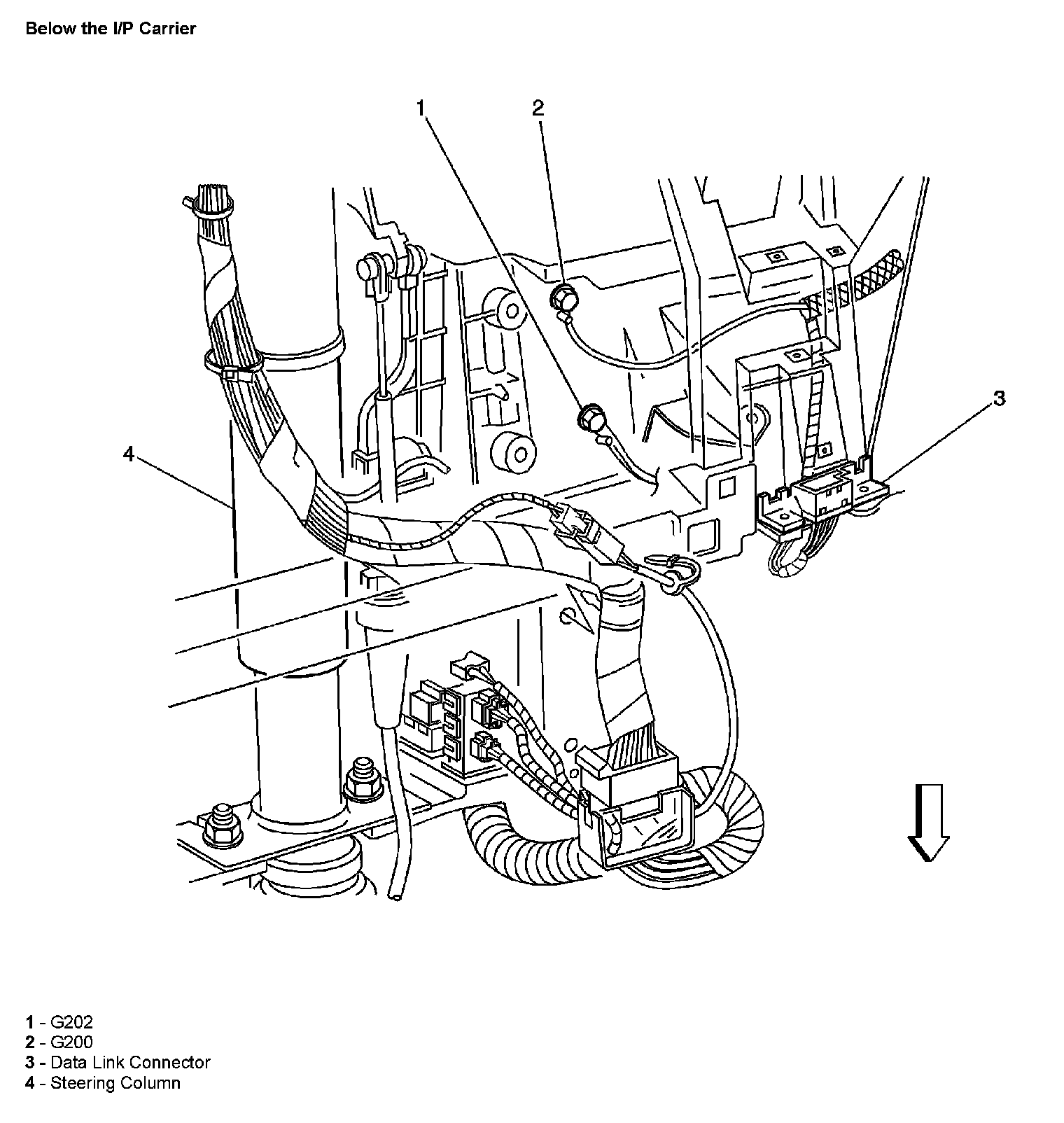 Below the I/P Carrier

1

2

3

4

1 - G202
2 - G200
3 - Data Link Connector
4 - Steering Column