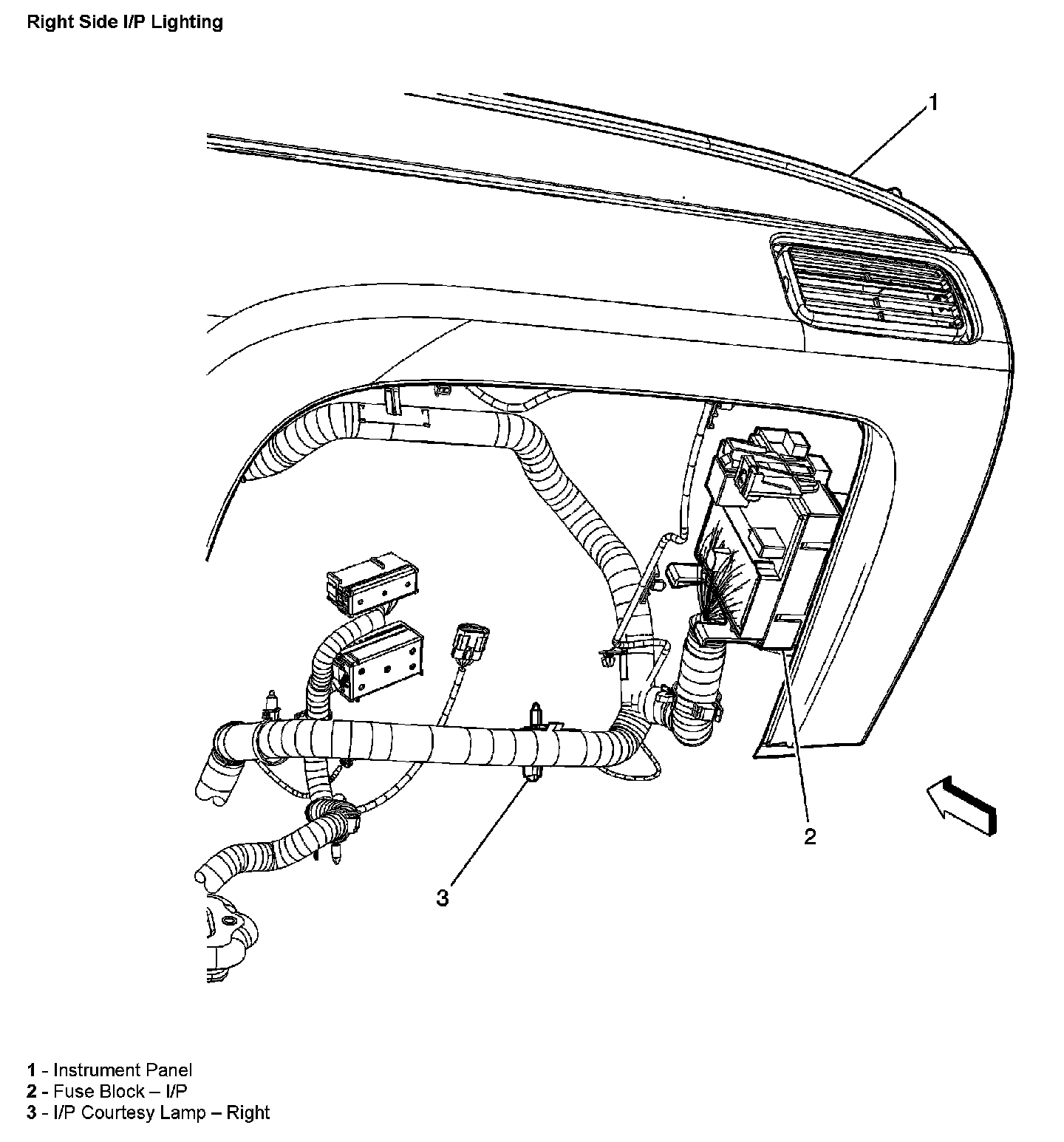 Right Side I/P Lighting

1

2

3

1 - Instrument Panel
2 - Fuse Block – I/P
3 - I/P Courtesy Lamp – Right