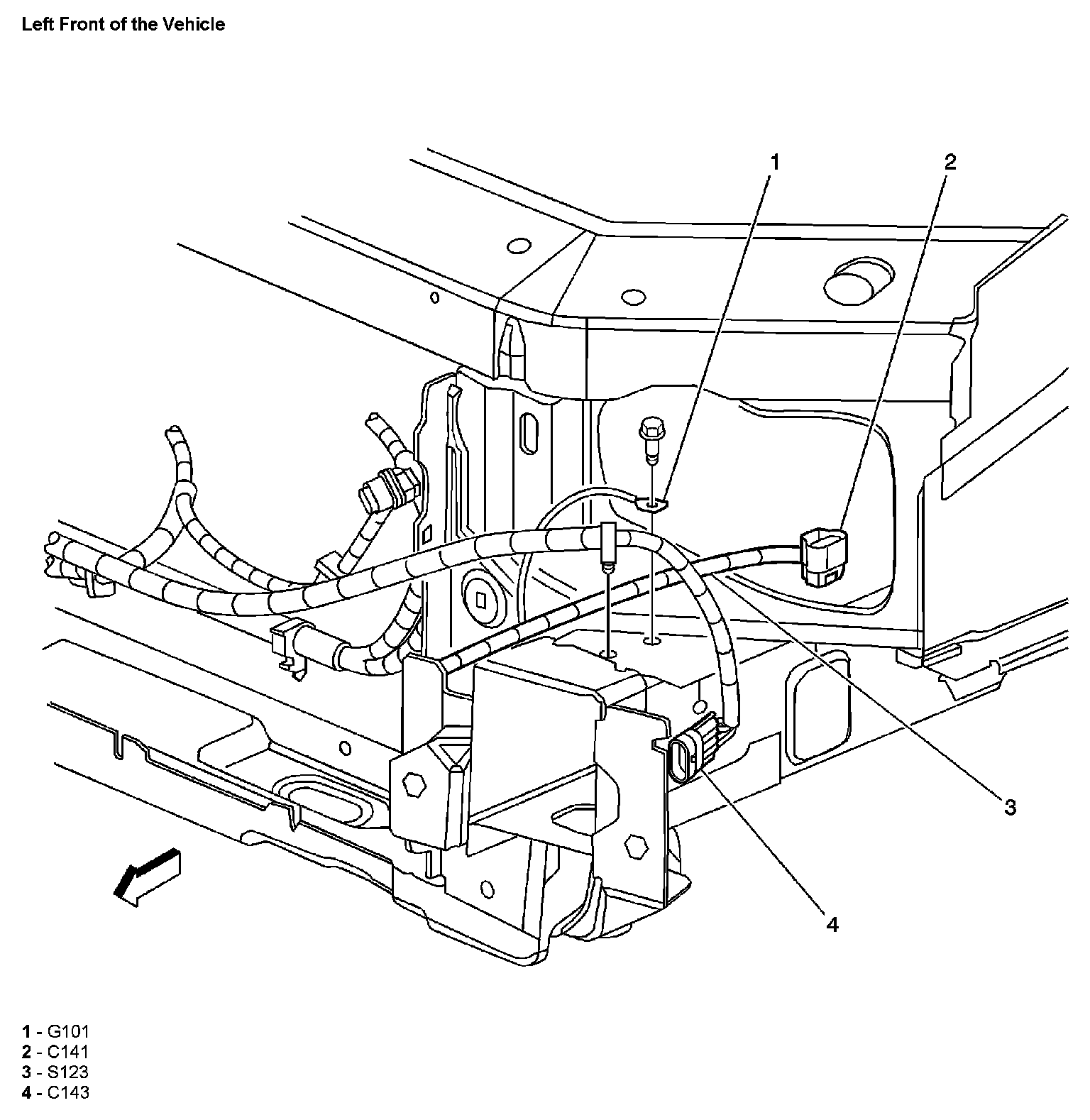 Left Front of the Vehicle

1

2

3

4

1 - G101
2 - C141
3 - S123
4 - C143