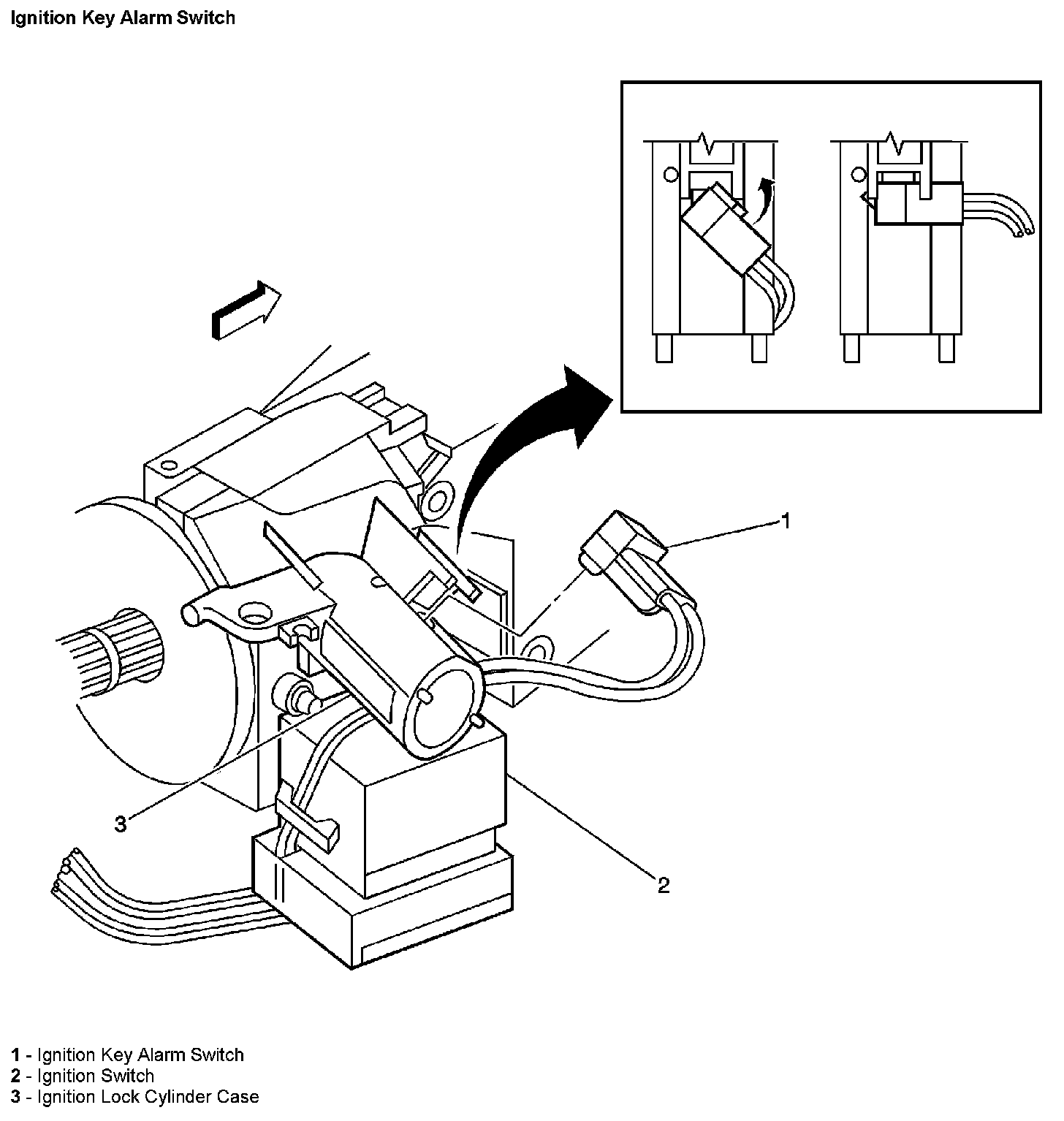 Ignition Key Alarm Switch

1

3

2

1 - Ignition Key Alarm Switch
2 - Ignition Switch
3 - Ignition Lock Cylinder Case