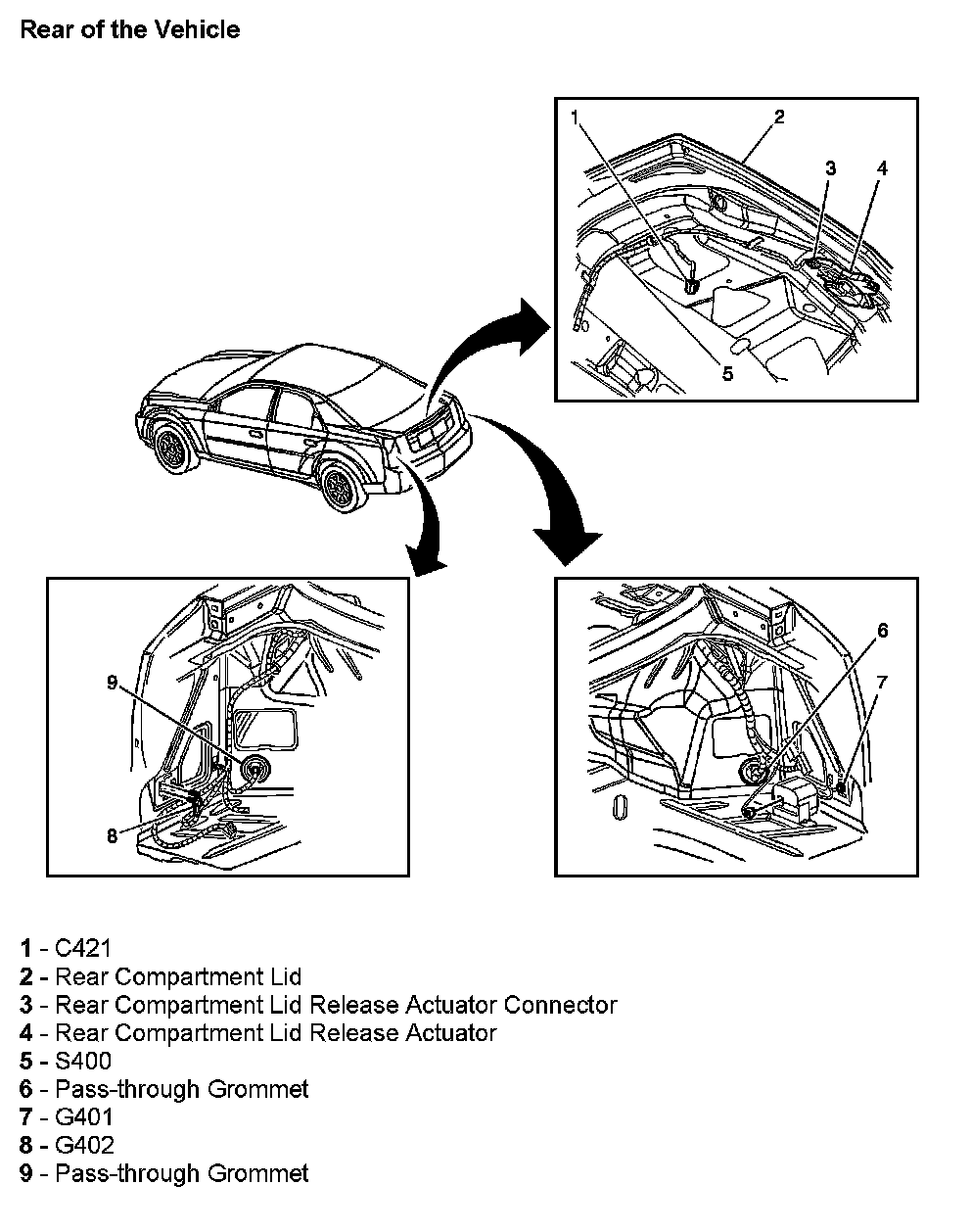 Rear of the Vehicle

1

2

3

4

5

9

8

6

7

1 - C421
2 - Rear Compartment Lid
3 - Rear Compartment Lid Release Actuator Connector
4 - Rear Compartment Lid Release Actuator
5 - S400
6 - Pass-through Grommet
7 - G401
8 - G402
9 - Pass-through Grommet