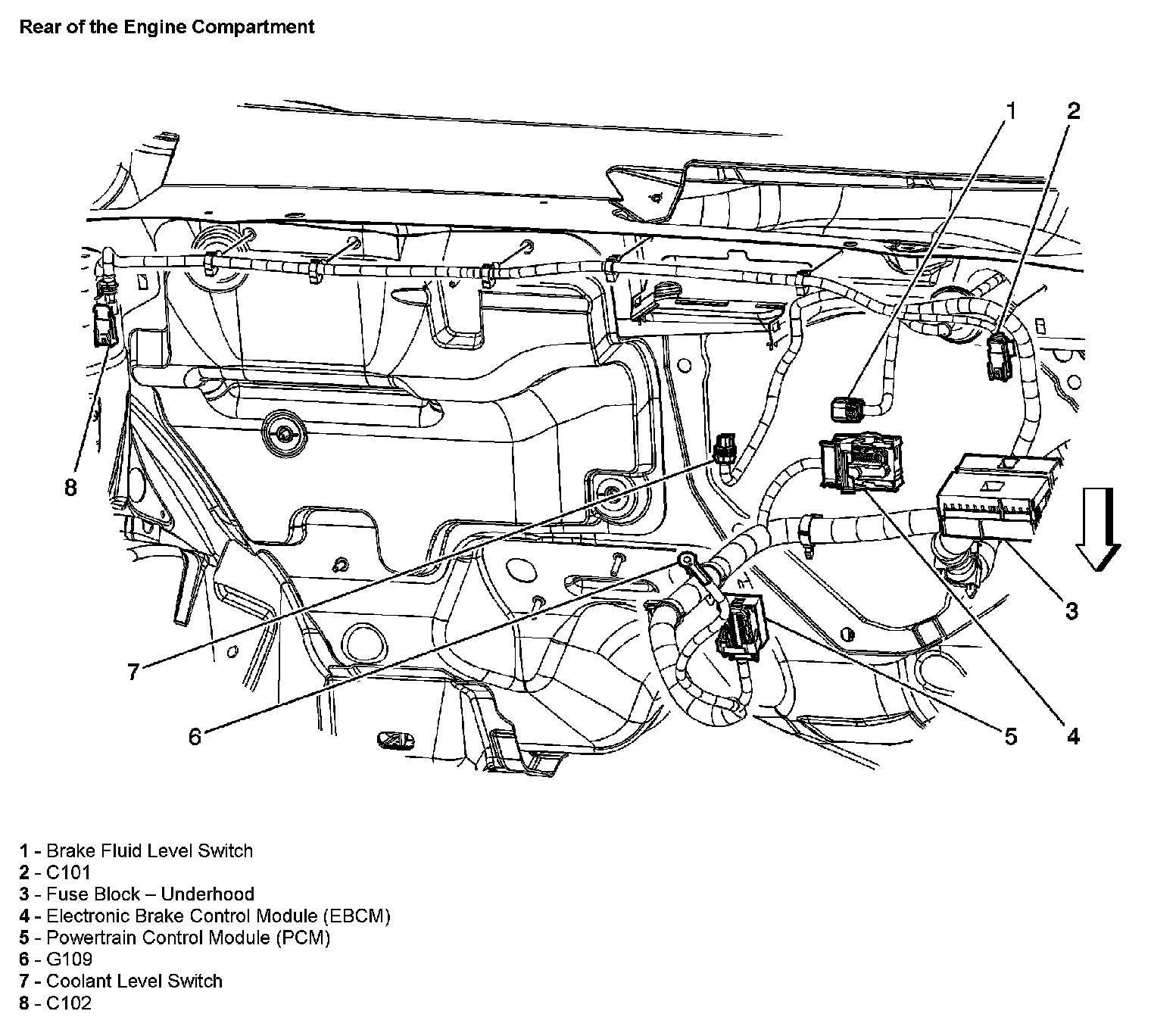 Rear of the Engine Compartment

1
2
8
3
7
6
5
4

1 - Brake Fluid Level Switch
2 - C101
3 - Fuse Block – Underhood
4 - Electronic Brake Control Module (EBCM)
5 - Powertrain Control Module (PCM)
6 - G109
7 - Coolant Level Switch
8 - C102