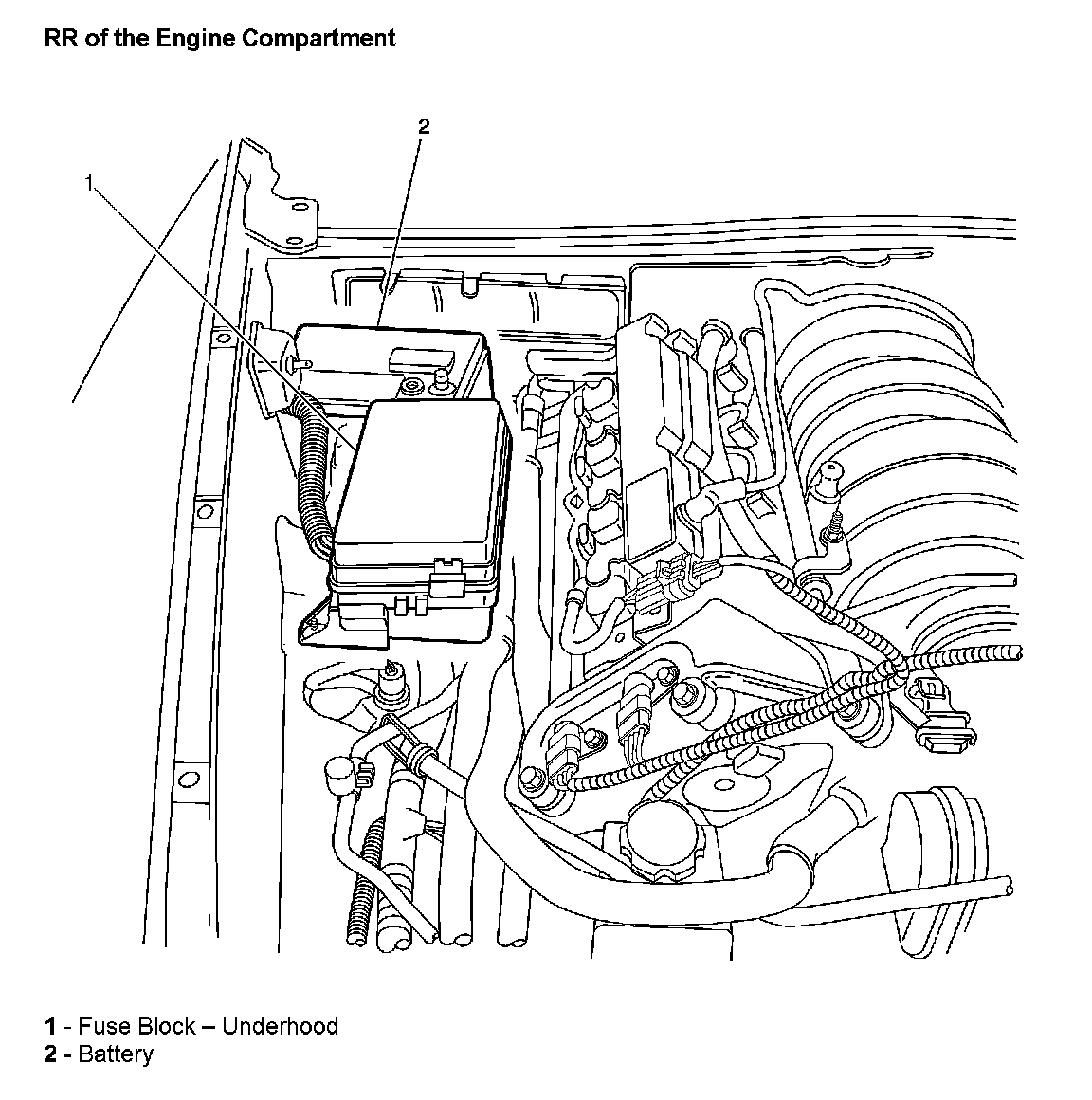 RR of the Engine Compartment

2

1

1 - Fuse Block – Underhood
2 - Battery