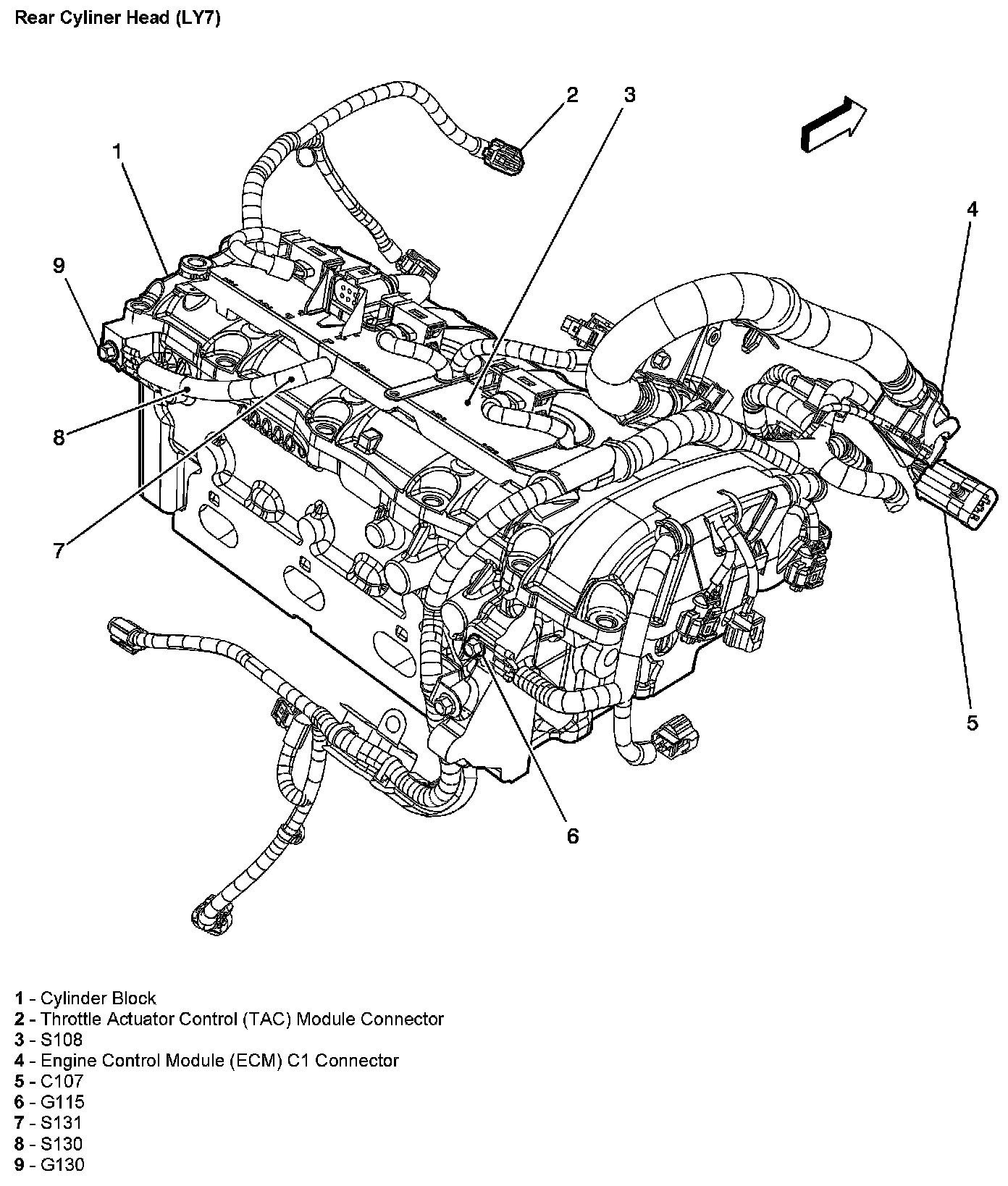 Rear Cyliner Head (LY7)

2
3
1
4
9
8
7
5
6

1 - Cylinder Block
2 - Throttle Actuator Control (TAC) Module Connector
3 - S108
4 - Engine Control Module (ECM) C1 Connector
5 - C107
6 - G115
7 - S131
8 - S130
9 - G130