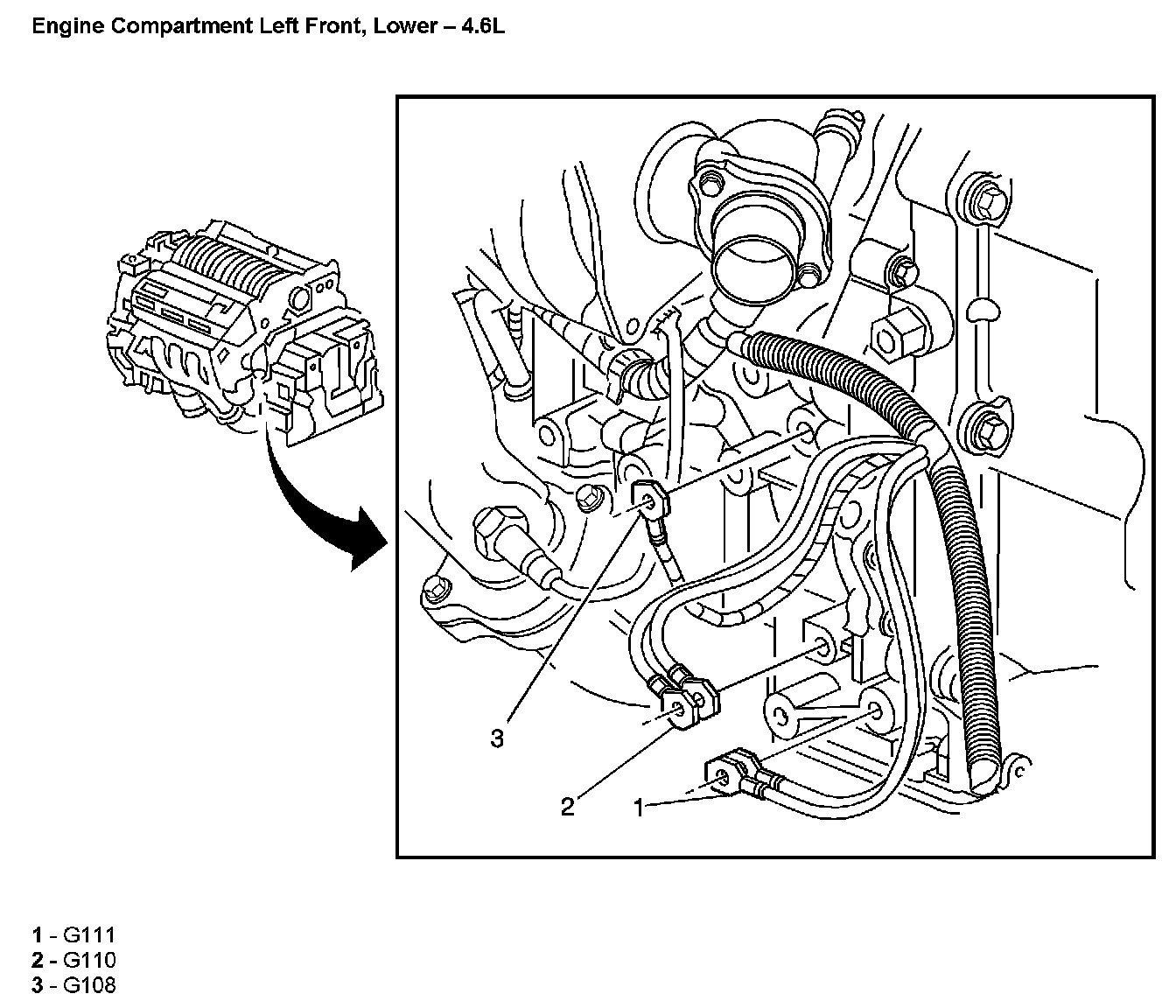 Engine Compartment Left Front, Lower – 4.6L

3

2

1

1 - G111
2 - G110
3 - G108