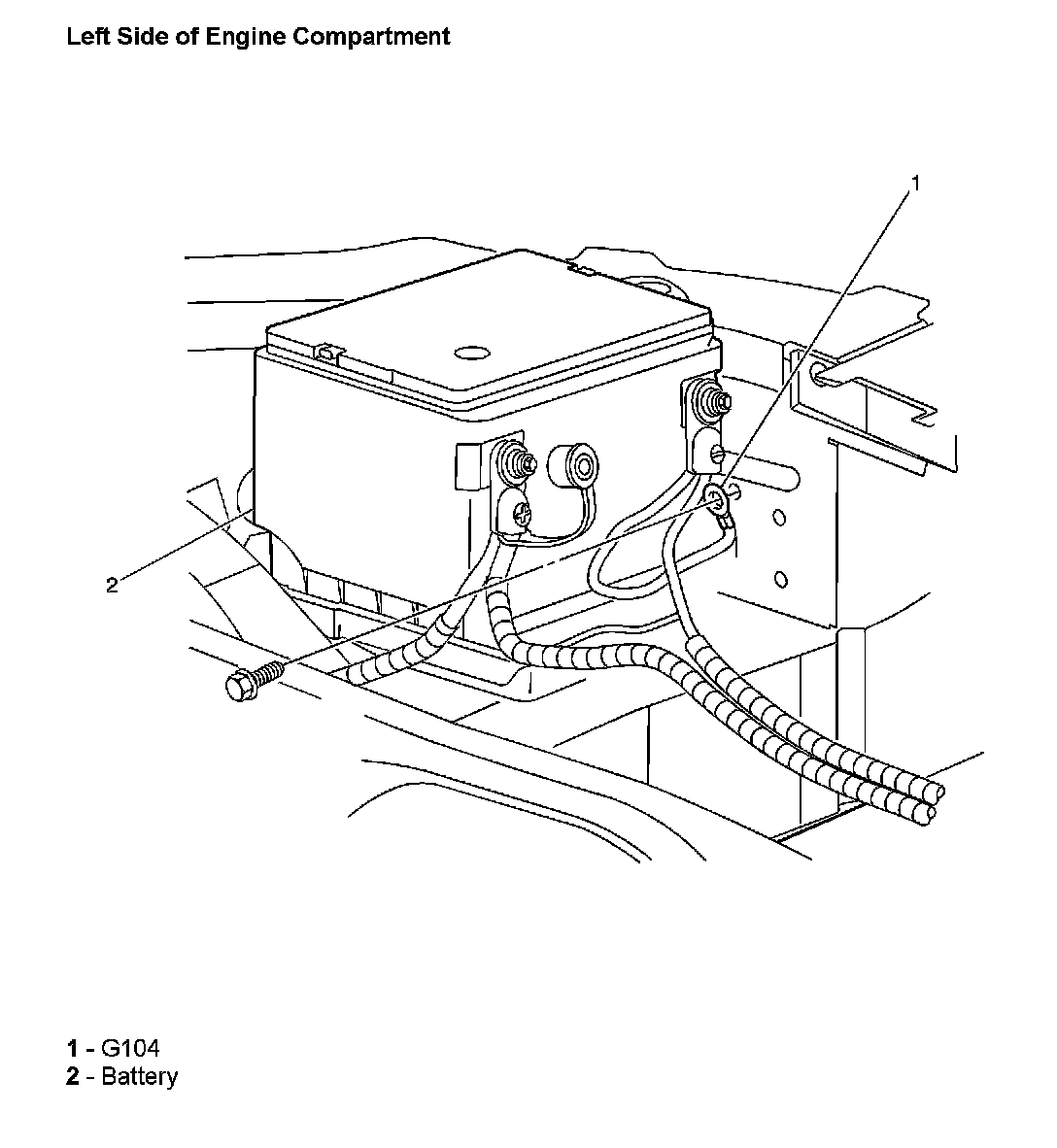 Left Side of Engine Compartment

1

2

1 - G104
2 - Battery