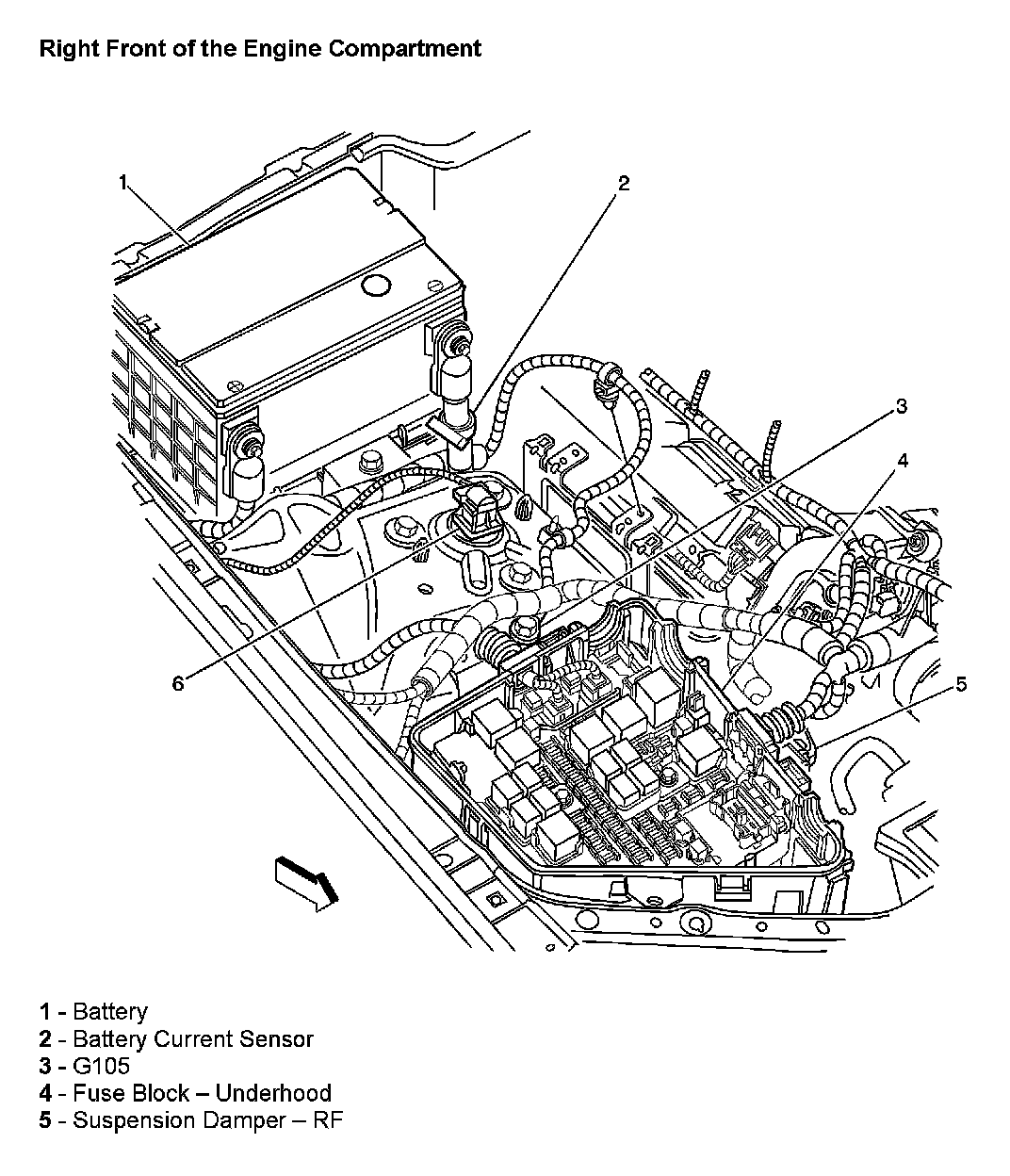 Right Front of the Engine Compartment

1

2

3

4

5

6

1 - Battery
2 - Battery Current Sensor
3 - G105
4 - Fuse Block – Underhood
5 - Suspension Damper – RF