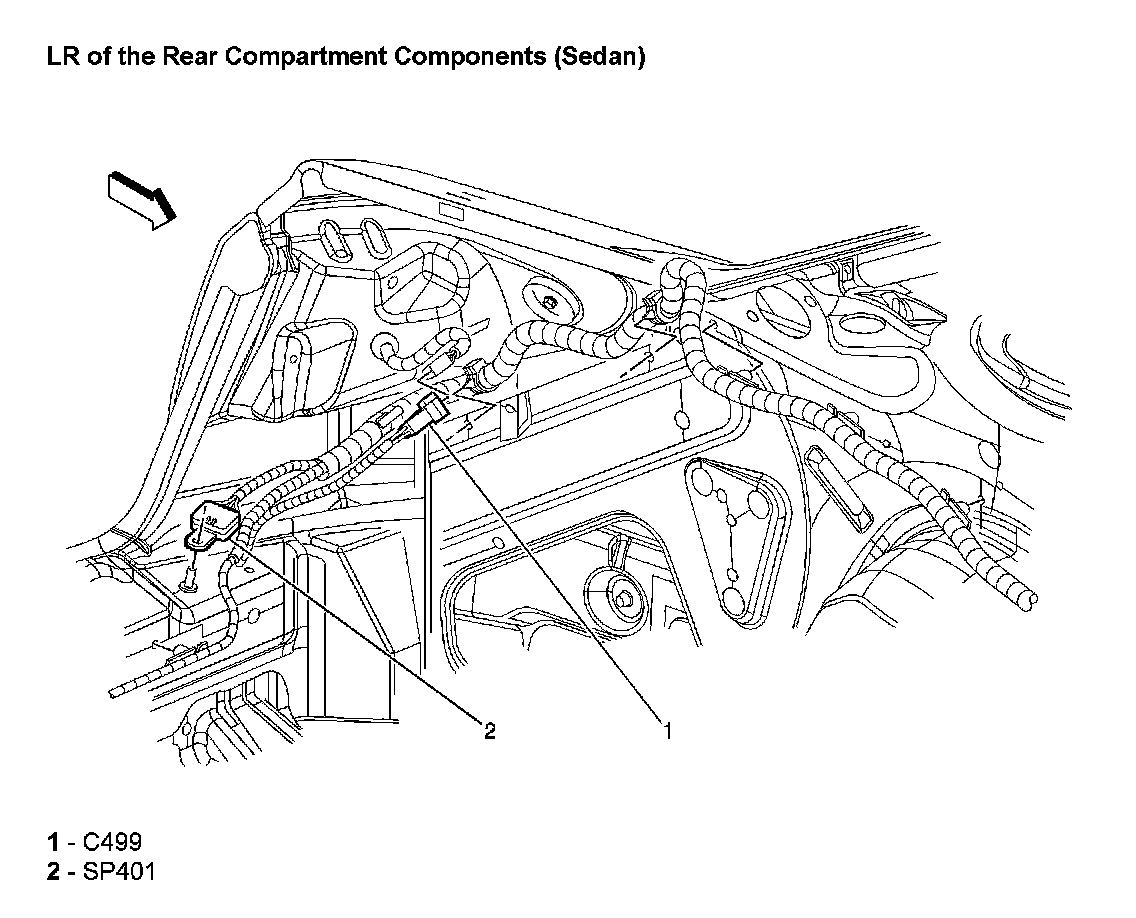 LR of the Rear Compartment Components (Sedan)

2

1

1 - C499
2 - SP401