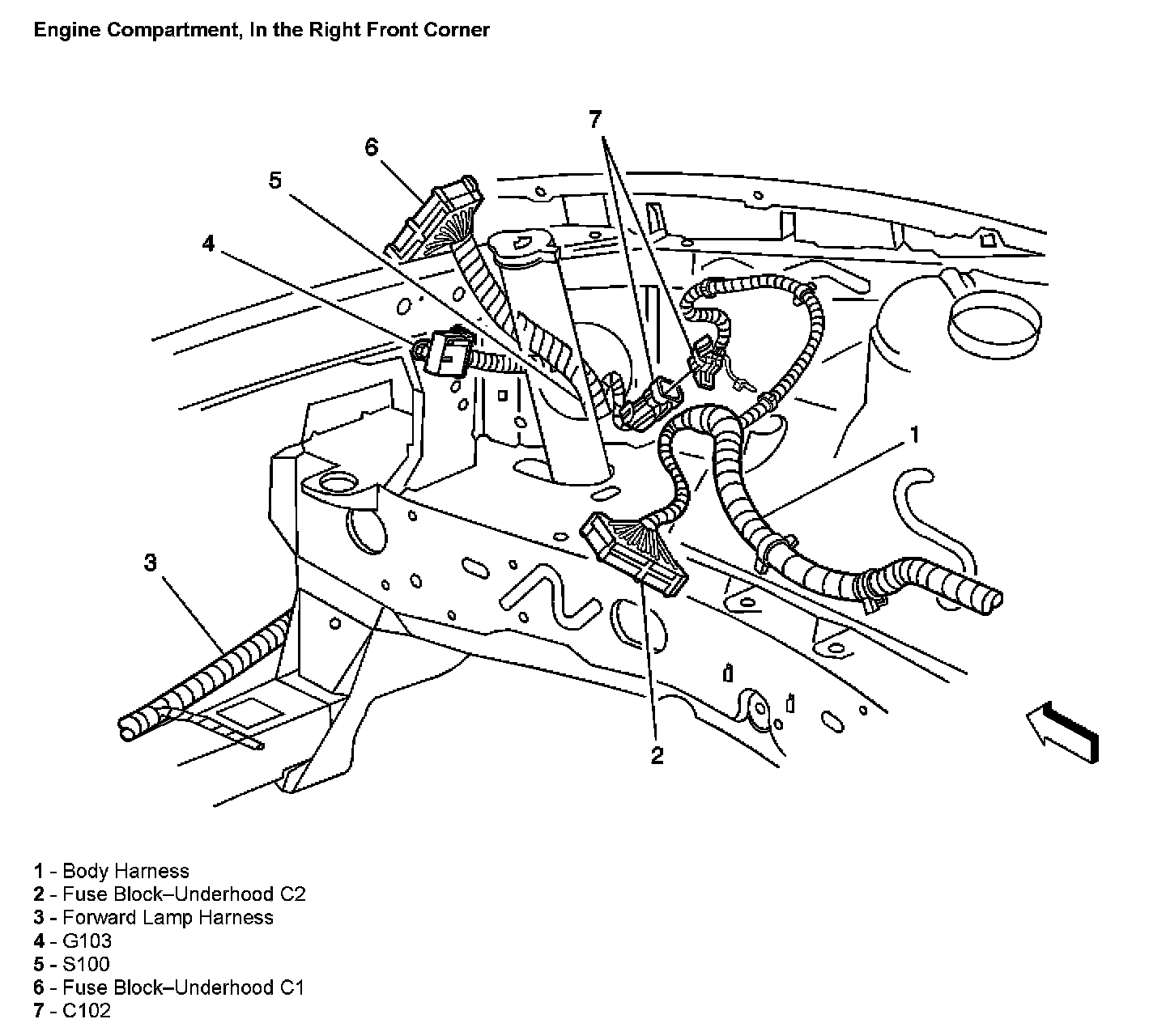 Engine Compartment, In the Right Front Corner

7
6
5
4
1
3
2

1 - Body Harness
2 - Fuse Block–Underhood C2
3 - Forward Lamp Harness
4 - G103
5 - S100
6 - Fuse Block–Underhood C1
7 - C102