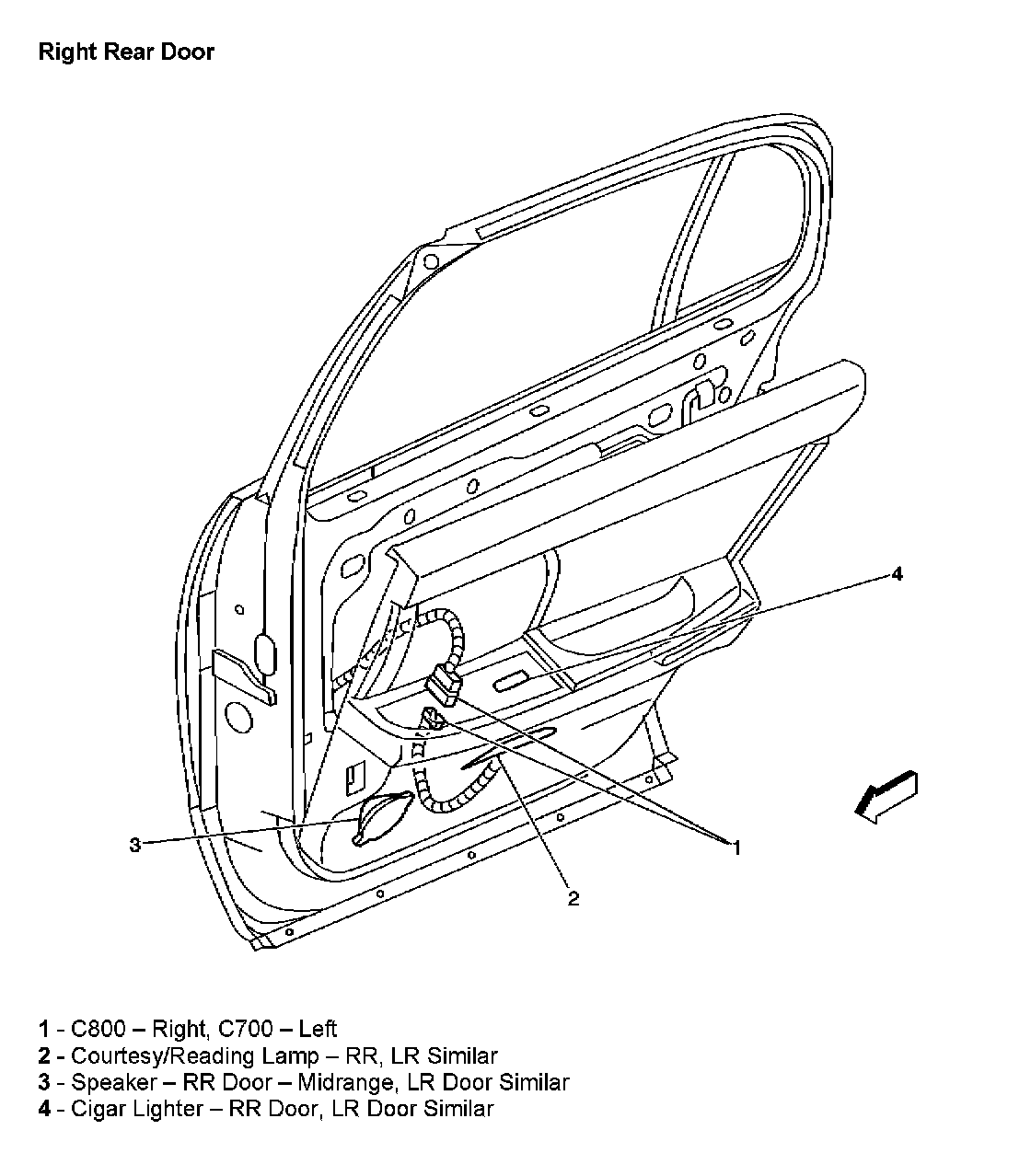 Right Rear Door

4

3

1

2

1 - C800 – Right, C700 – Left
2 - Courtesy/Reading Lamp – RR, LR Similar
3 - Speaker – RR Door – Midrange, LR Door Similar
4 - Cigar Lighter – RR Door, LR Door Similar