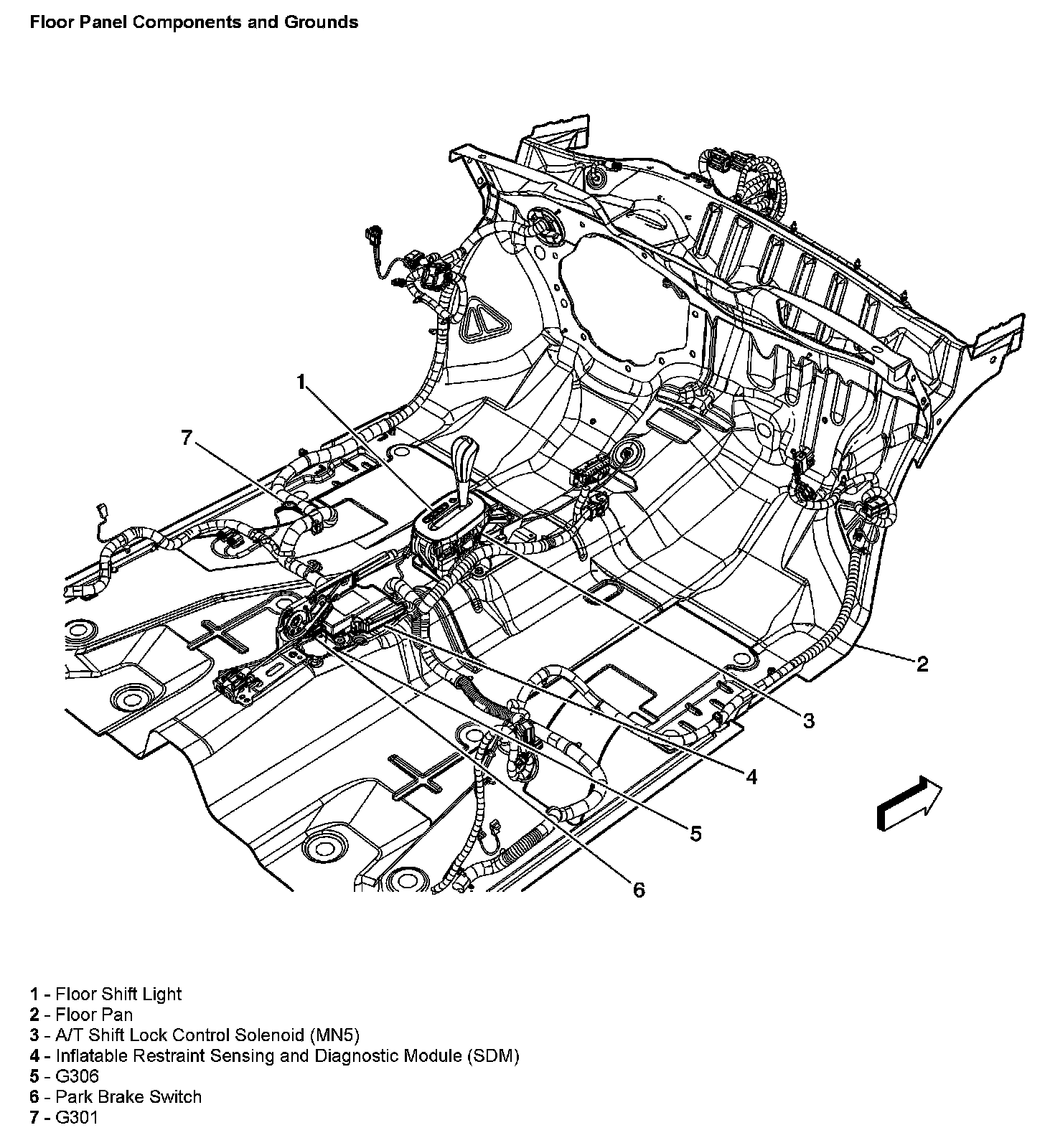 Floor Panel Components and Grounds

1

7

2

3

4

5

6

1 - Floor Shift Light
2 - Floor Pan
3 - A/T Shift Lock Control Solenoid (MN5)
4 - Inflatable Restraint Sensing and Diagnostic Module (SDM)
5 - G306
6 - Park Brake Switch
7 - G301