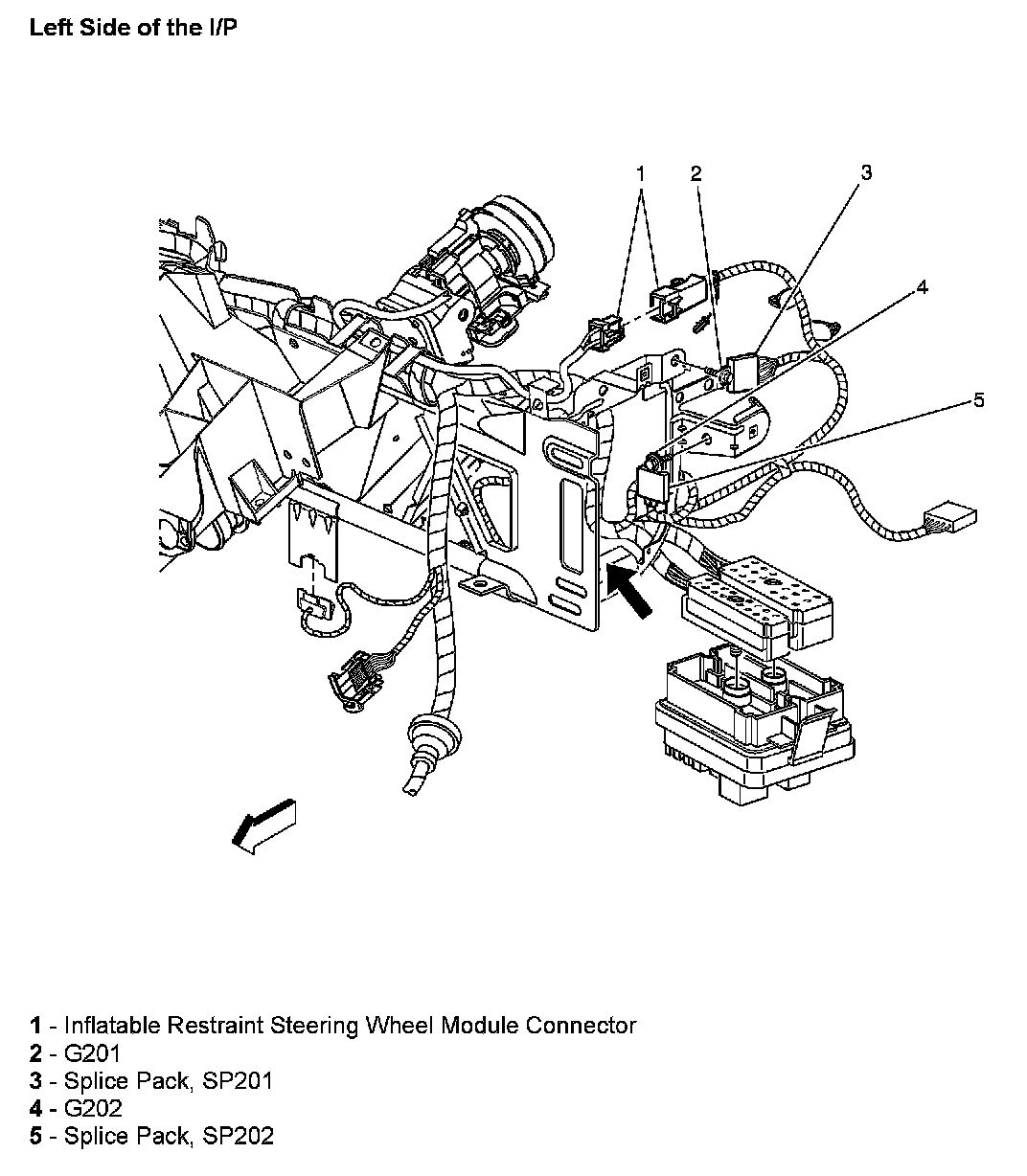 Left Side of the I/P

1
2
3
4
5

1 - Inflatable Restraint Steering Wheel Module Connector
2 - G201
3 - Splice Pack, SP201
4 - G202
5 - Splice Pack, SP202