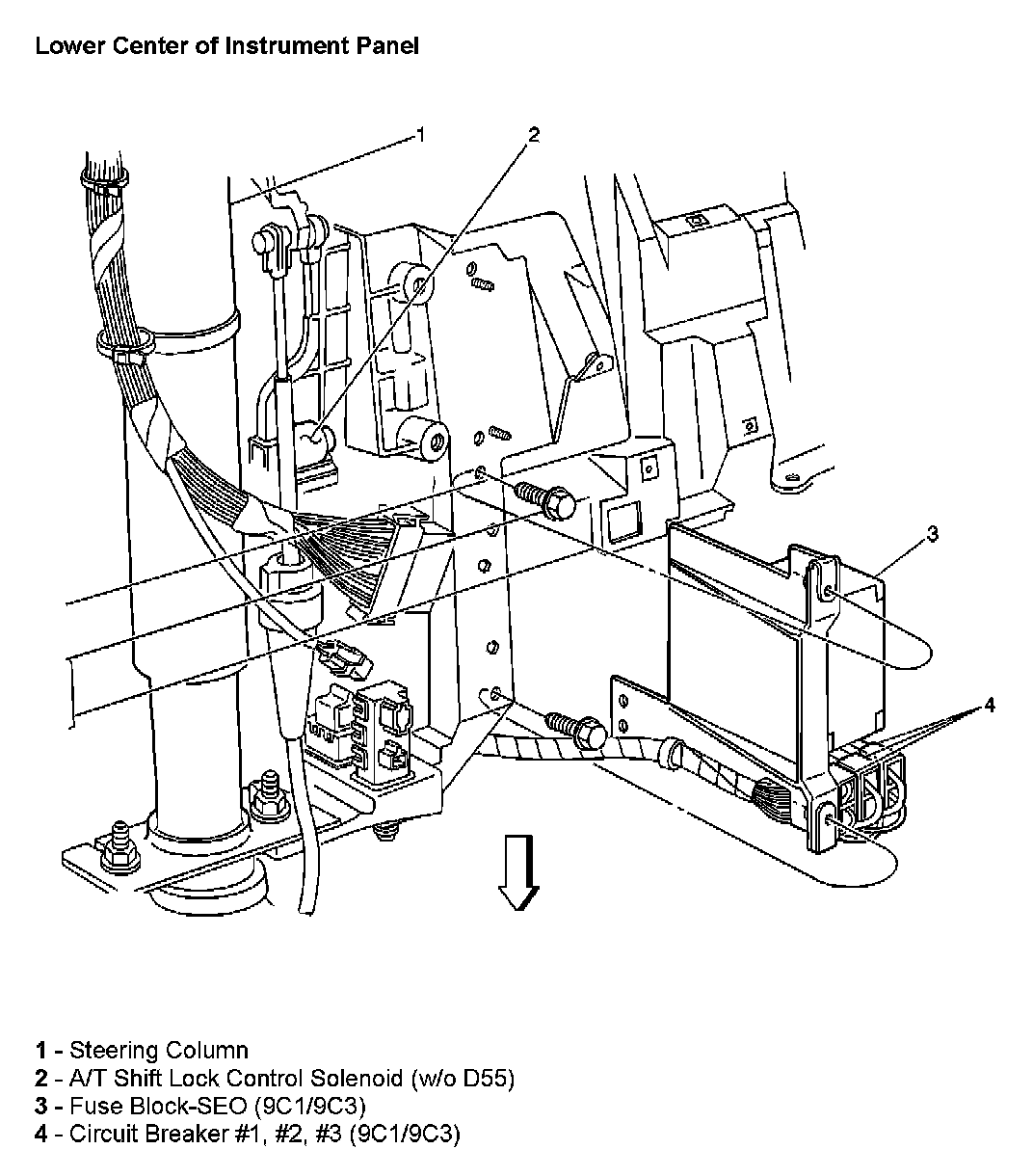 Lower Center of Instrument Panel

1

2

3

4

1 - Steering Column
2 - A/T Shift Lock Control Solenoid (w/o D55)
3 - Fuse Block-SEO (9C1/9C3)
4 - Circuit Breaker #1, #2, #3 (9C1/9C3)