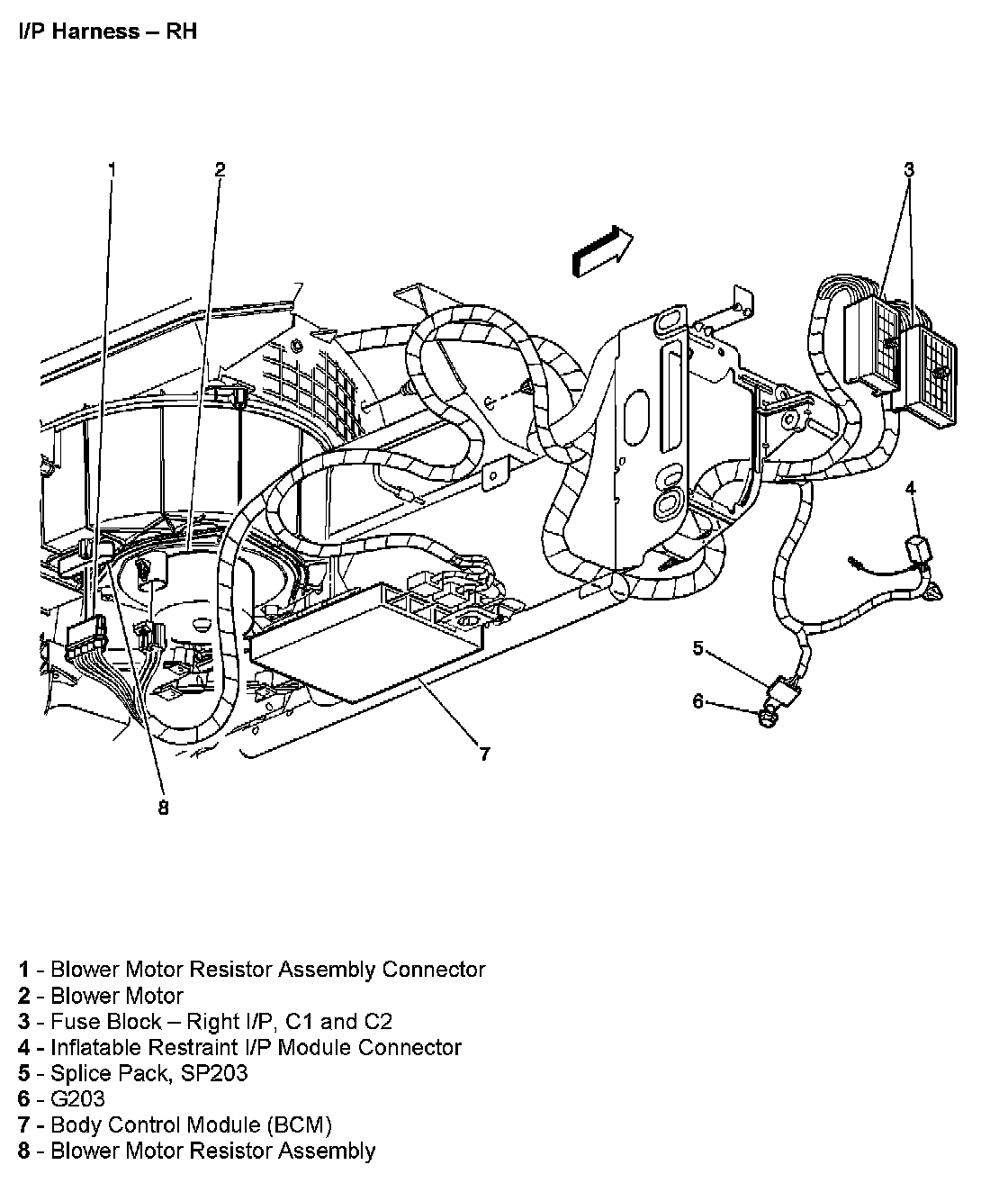 I/P Harness – RH

1

2

3

4

5

6

7

8

1 - Blower Motor Resistor Assembly Connector
2 - Blower Motor
3 - Fuse Block – Right I/P, C1 and C2
4 - Inflatable Restraint I/P Module Connector
5 - Splice Pack, SP203
6 - G203
7 - Body Control Module (BCM)
8 - Blower Motor Resistor Assembly