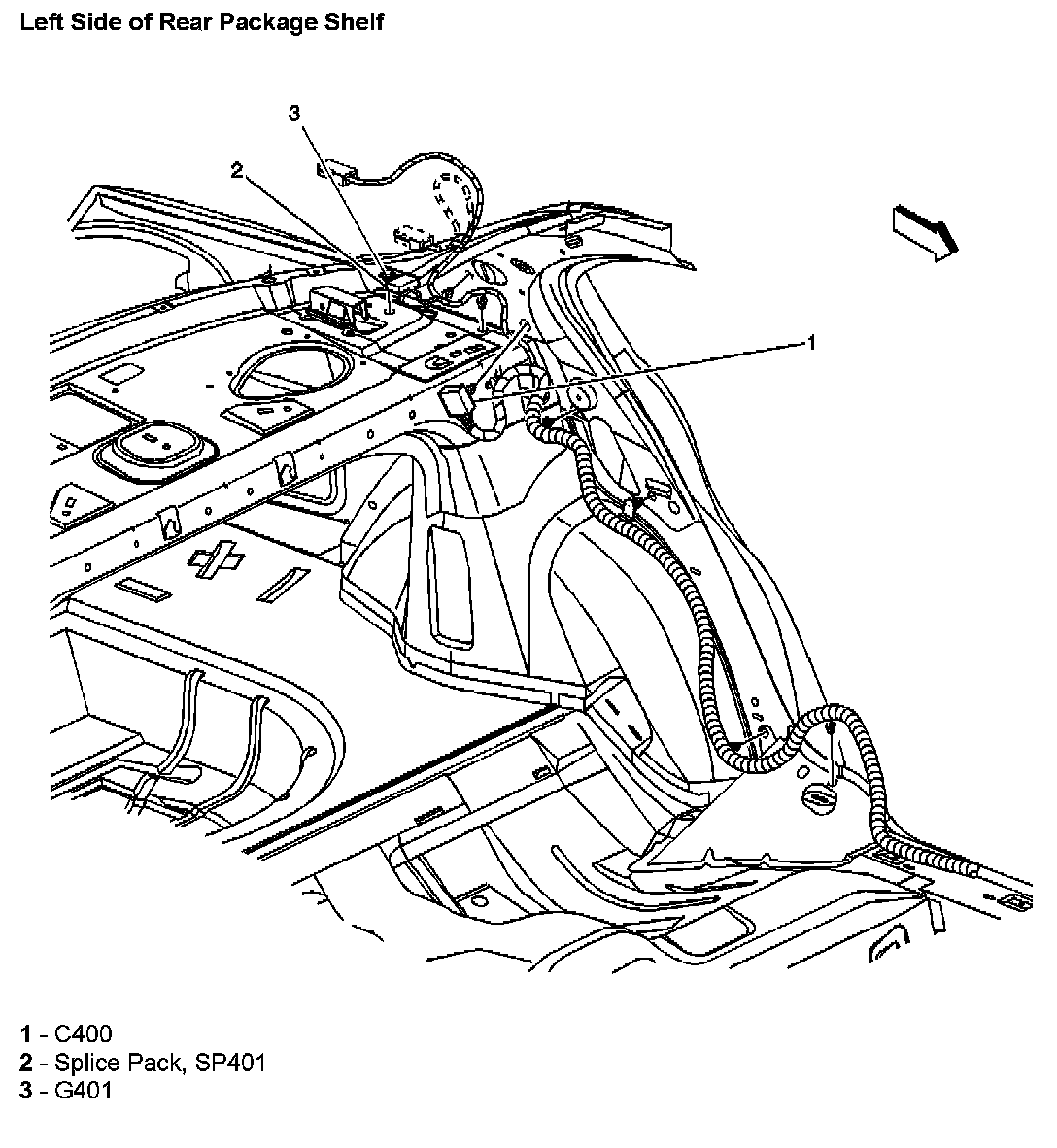 Left Side of Rear Package Shelf

3

2

1

1 - C400
2 - Splice Pack, SP401
3 - G401