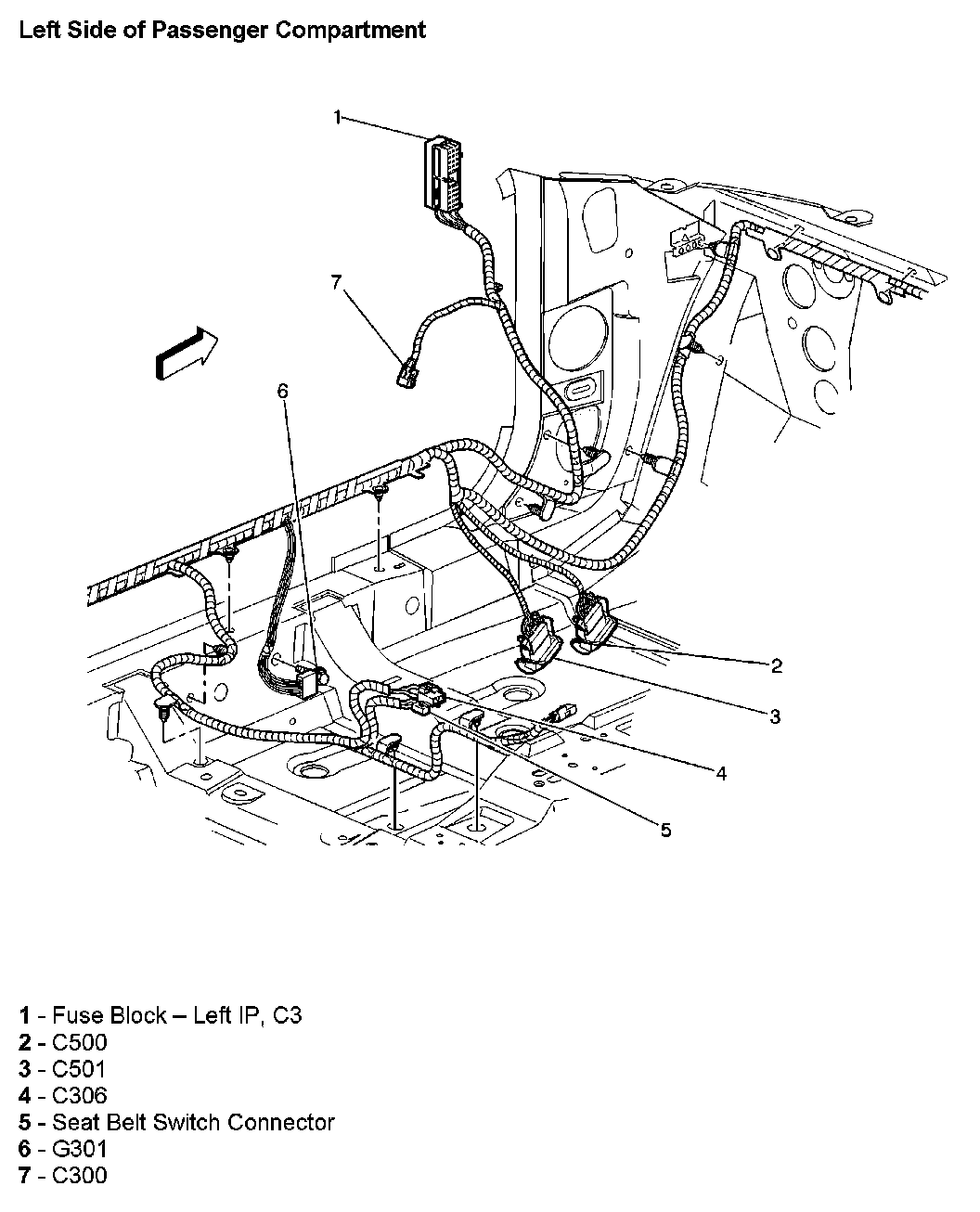 Left Side of Passenger Compartment

1

7

6

2

3

4

5

1 - Fuse Block – Left IP, C3
2 - C500
3 - C501
4 - C306
5 - Seat Belt Switch Connector
6 - G301
7 - C300