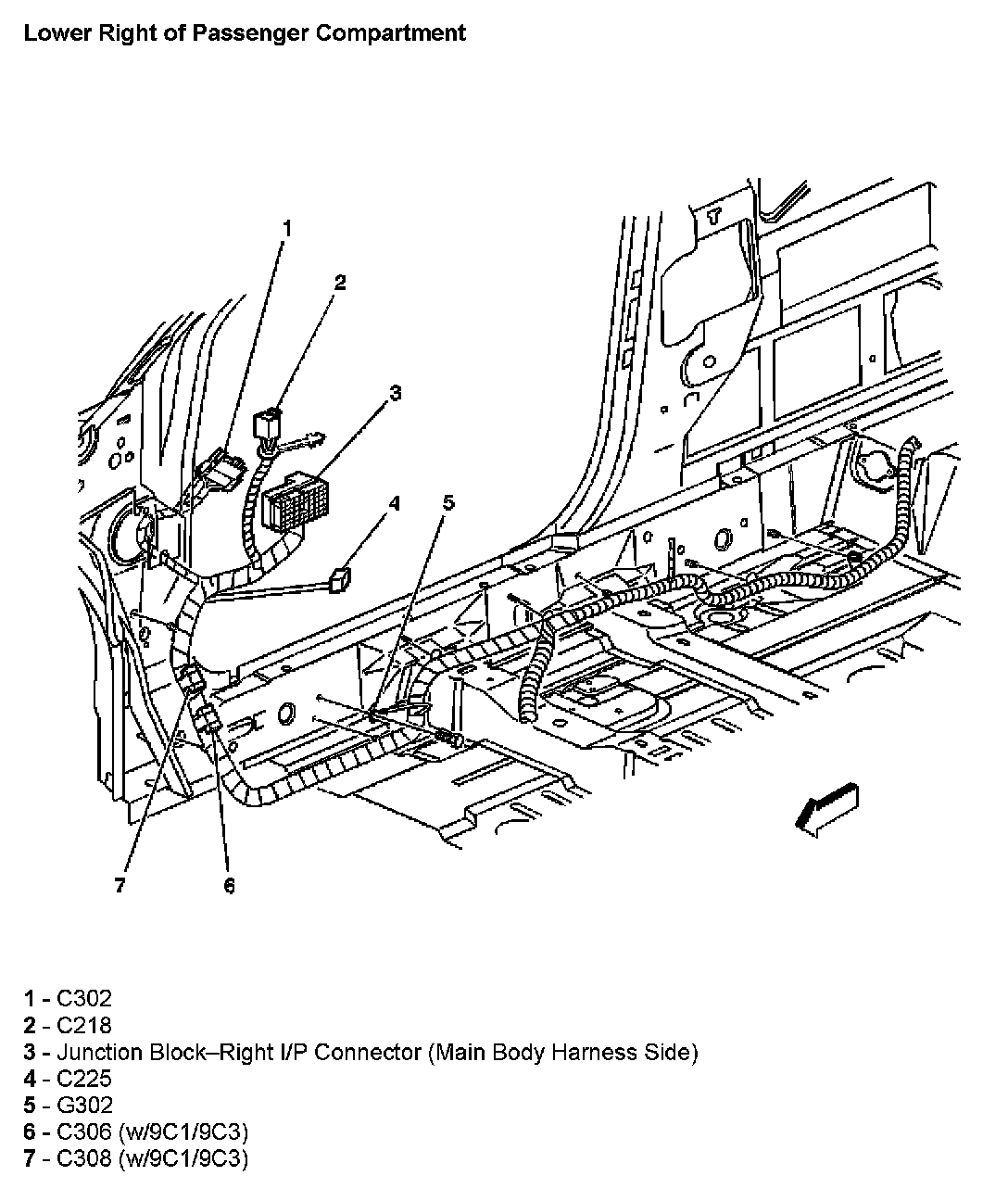 Lower Right of Passenger Compartment

1
2
3
4
5
7
6

1 - C302
2 - C218
3 - Junction Block–Right I/P Connector (Main Body Harness Side)
4 - C225
5 - G302
6 - C306 (w/9C1/9C3)
7 - C308 (w/9C1/9C3)