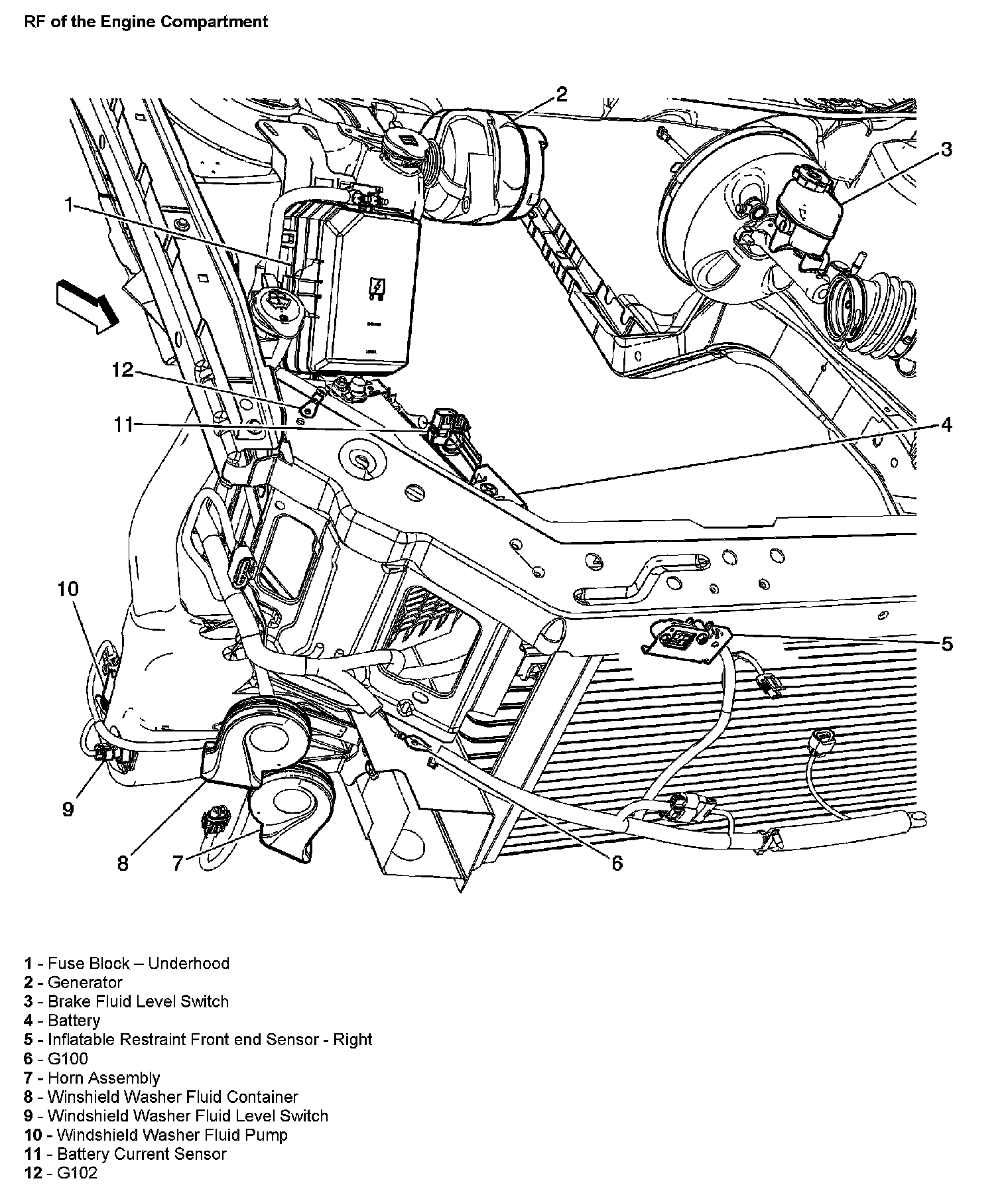 RF of the Engine Compartment

2
3
1
12
11
4
10
5
9
8
7
6

1 - Fuse Block – Underhood
2 - Generator
3 - Brake Fluid Level Switch
4 - Battery
5 - Inflatable Restraint Front end Sensor - Right
6 - G100
7 - Horn Assembly
8 - Winshield Washer Fluid Container
9 - Windshield Washer Fluid Level Switch
10 - Windshield Washer Fluid Pump
11 - Battery Current Sensor
12 - G102