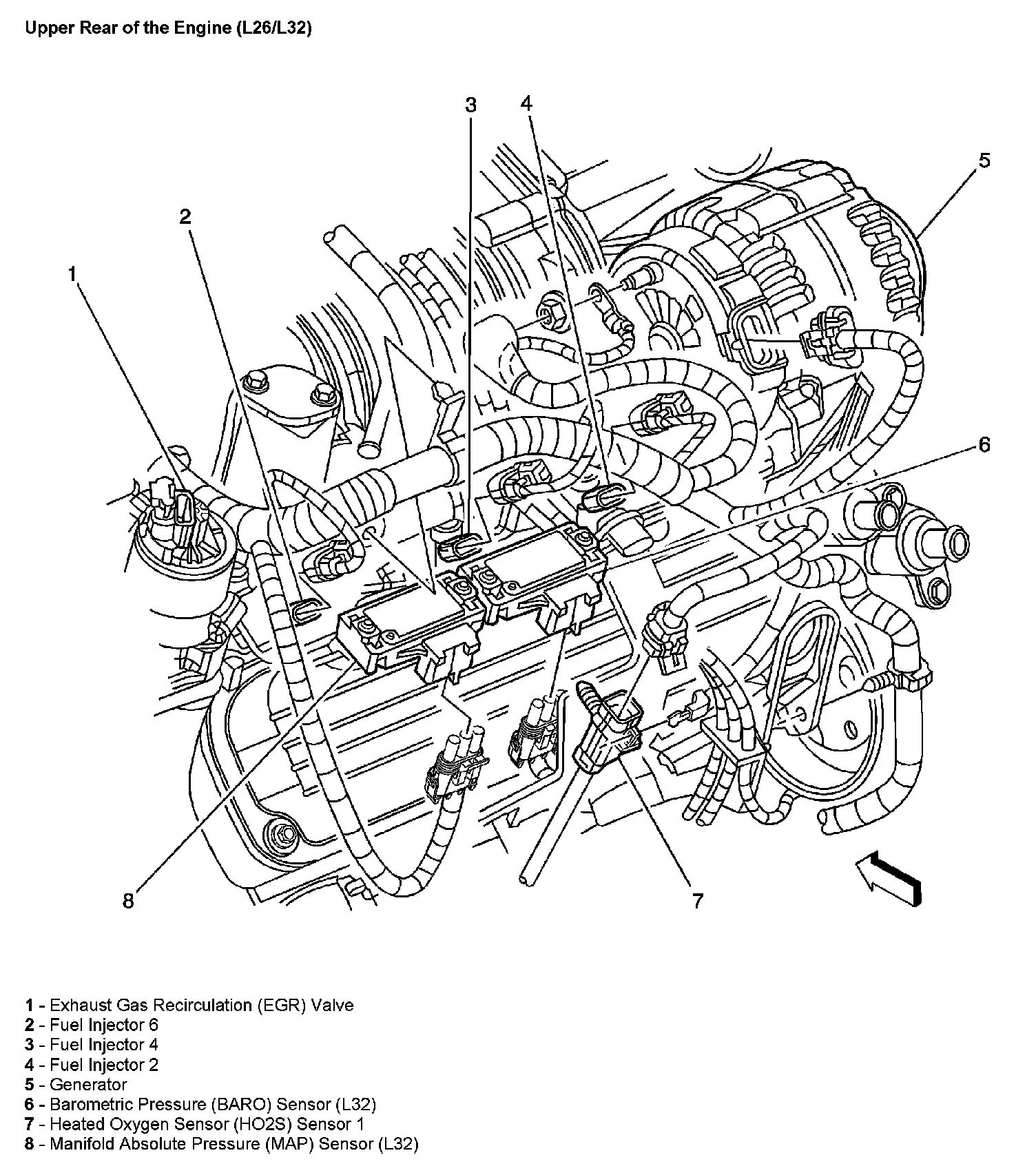 Upper Rear of the Engine (L26/L32)

3
4
5
2
1
6
8
7

1 - Exhaust Gas Recirculation (EGR) Valve
2 - Fuel Injector 6
3 - Fuel Injector 4
4 - Fuel Injector 2
5 - Generator
6 - Barometric Pressure (BARO) Sensor (L32)
7 - Heated Oxygen Sensor (HO2S) Sensor 1
8 - Manifold Absolute Pressure (MAP) Sensor (L32)