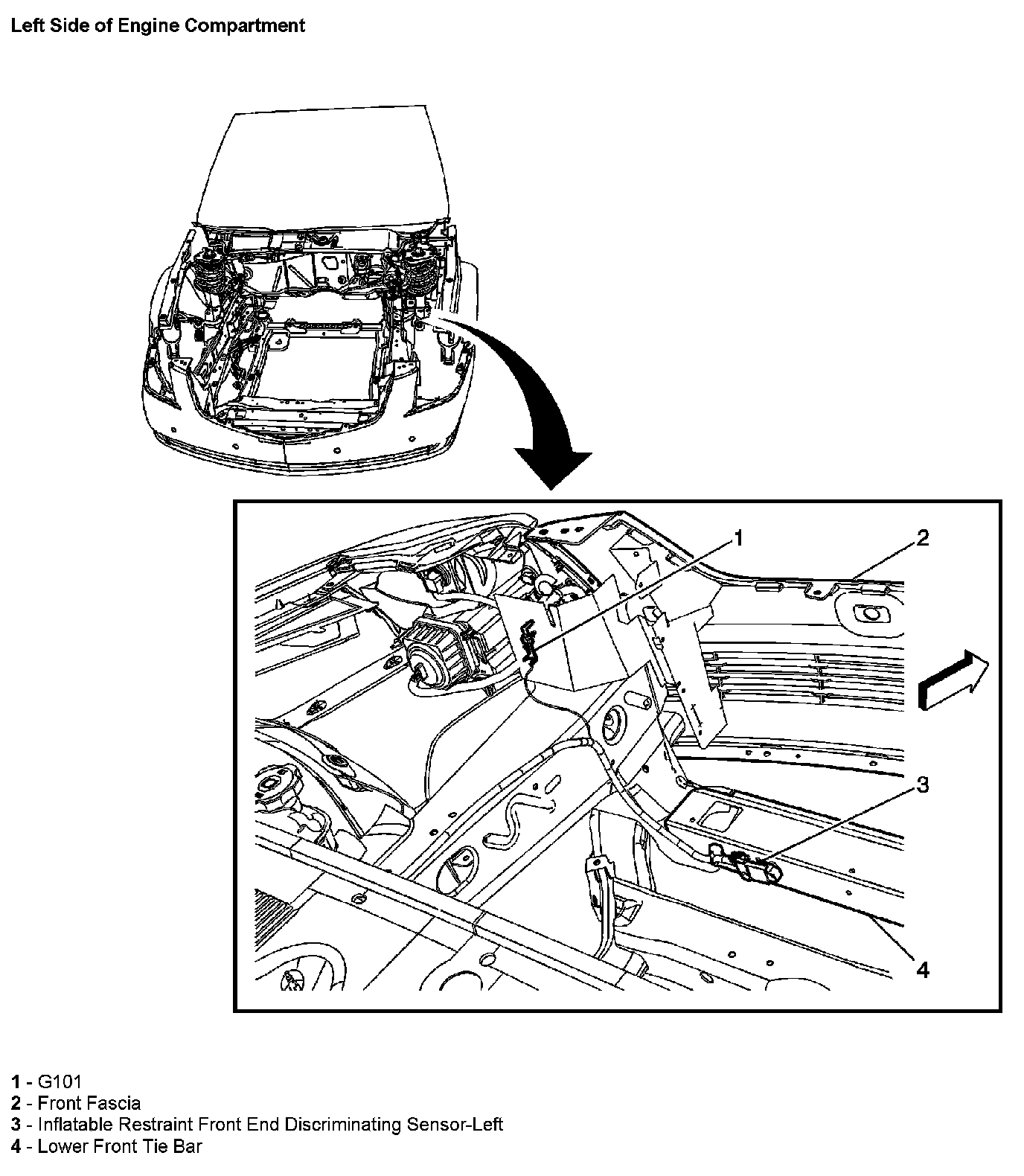 Left Side of Engine Compartment

1

2

3

4

1 - G101
2 - Front Fascia
3 - Inflatable Restraint Front End Discriminating Sensor-Left
4 - Lower Front Tie Bar