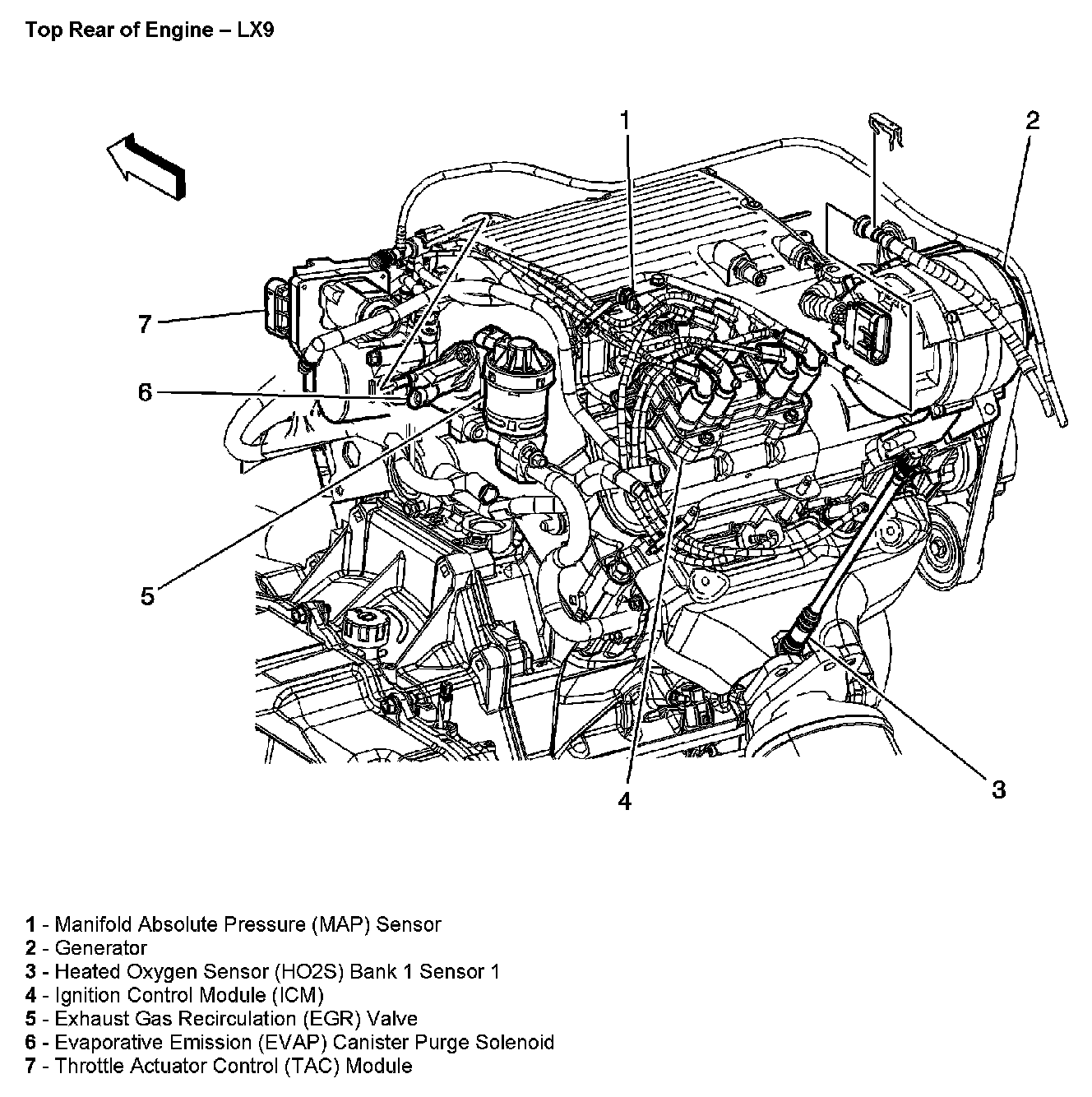 Top Rear of Engine – LX9

1

2

7

6

5

4

3

1 - Manifold Absolute Pressure (MAP) Sensor
2 - Generator
3 - Heated Oxygen Sensor (HO2S) Bank 1 Sensor 1
4 - Ignition Control Module (ICM)
5 - Exhaust Gas Recirculation (EGR) Valve
6 - Evaporative Emission (EVAP) Canister Purge Solenoid
7 - Throttle Actuator Control (TAC) Module