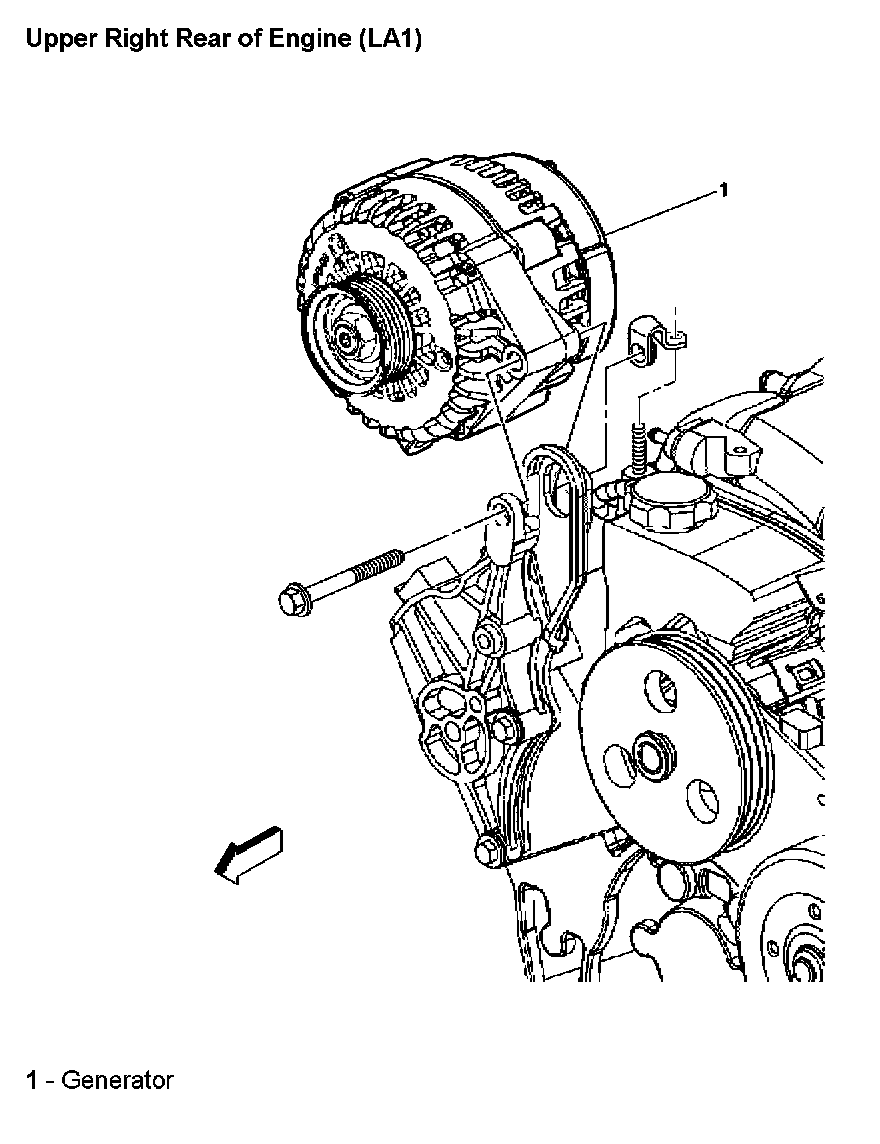 Upper Right Rear of Engine (LA1)

1

1 - Generator