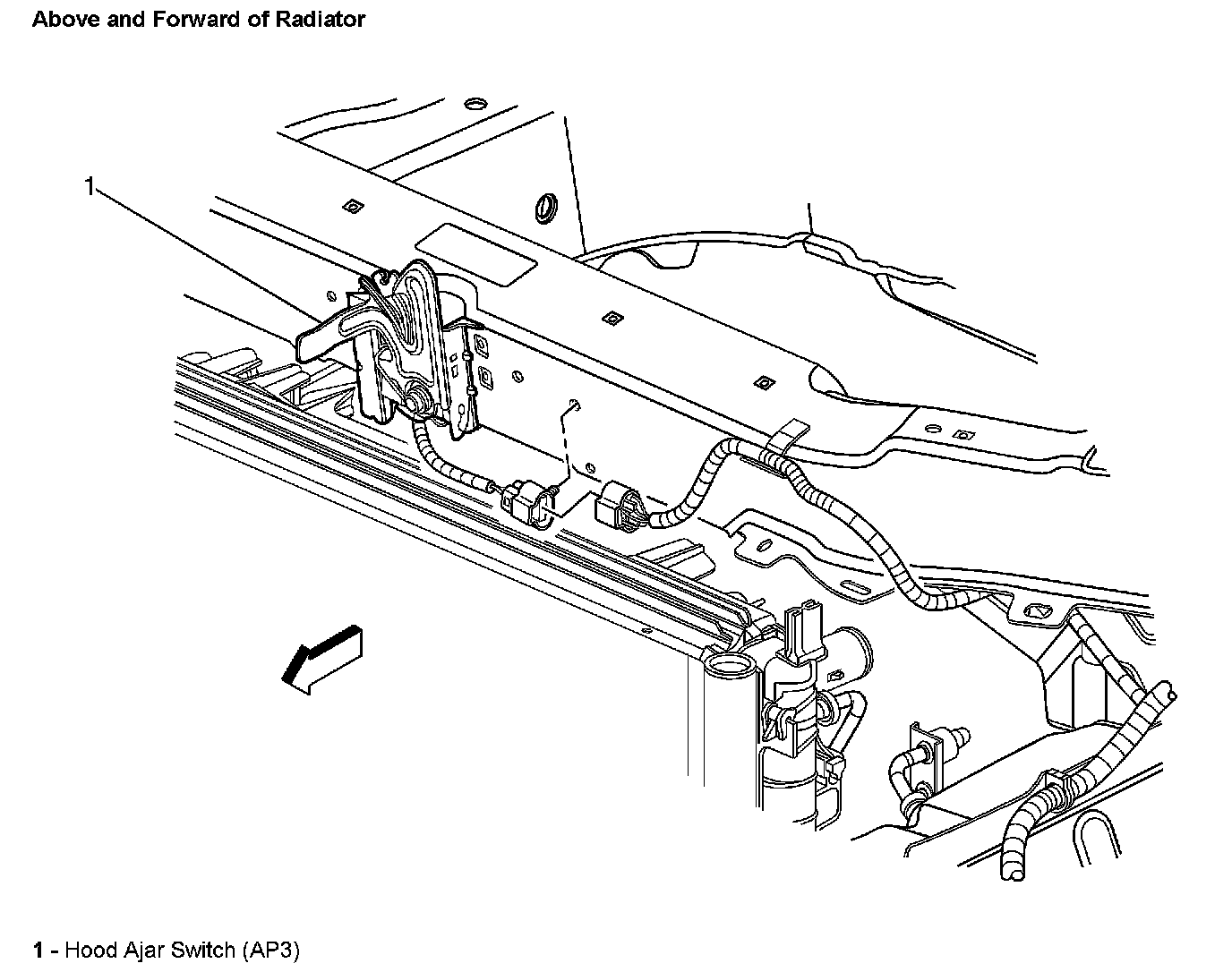 Above and Forward of Radiator

1

1 - Hood Ajar Switch (AP3)