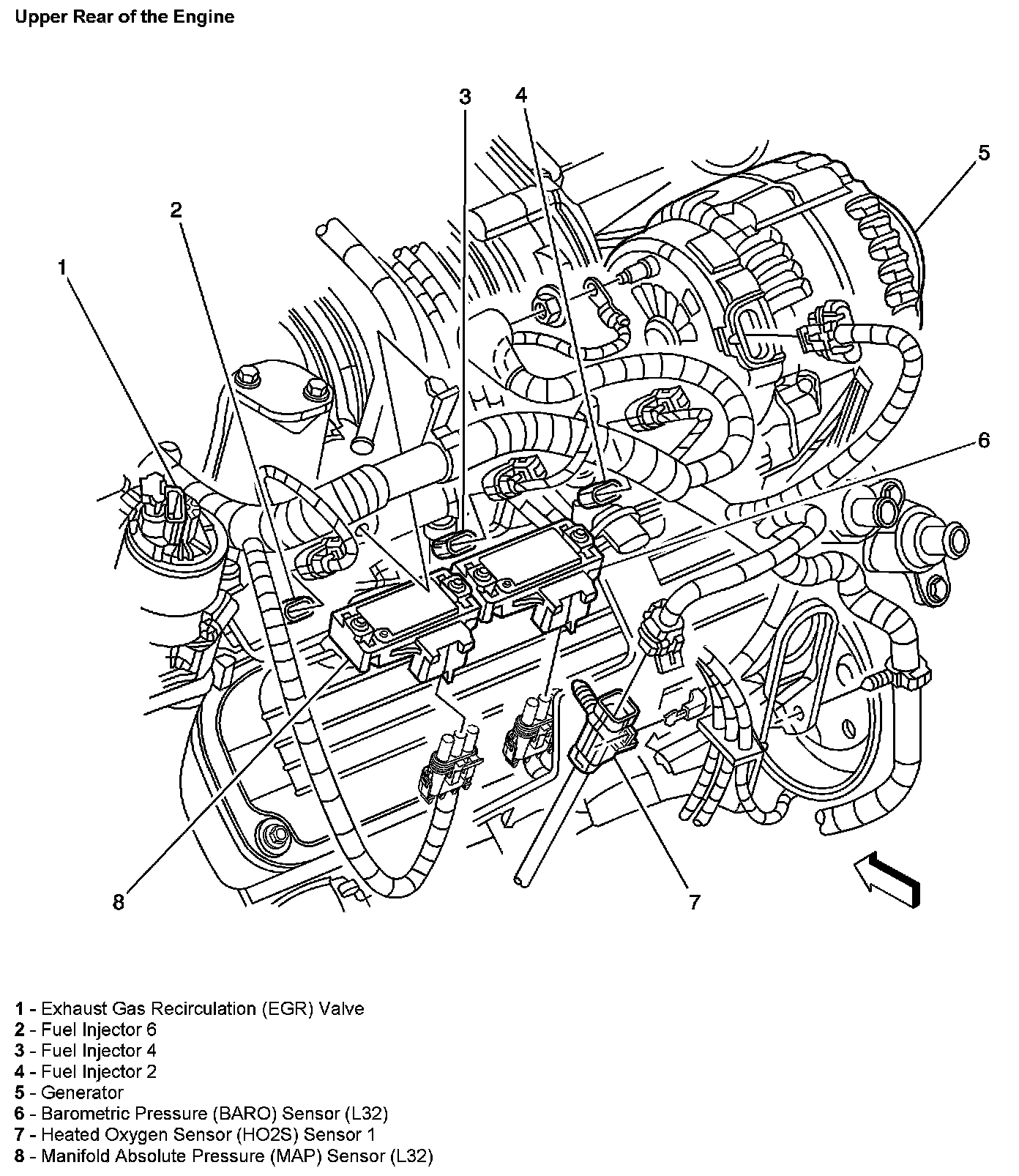 Upper Rear of the Engine

3
4
5
2
1
6
8
7

1 - Exhaust Gas Recirculation (EGR) Valve
2 - Fuel Injector 6
3 - Fuel Injector 4
4 - Fuel Injector 2
5 - Generator
6 - Barometric Pressure (BARO) Sensor (L32)
7 - Heated Oxygen Sensor (HO2S) Sensor 1
8 - Manifold Absolute Pressure (MAP) Sensor (L32)