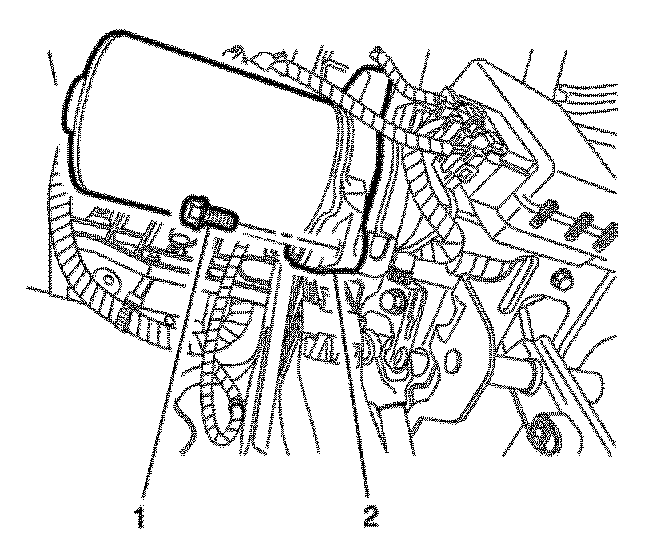 1
2