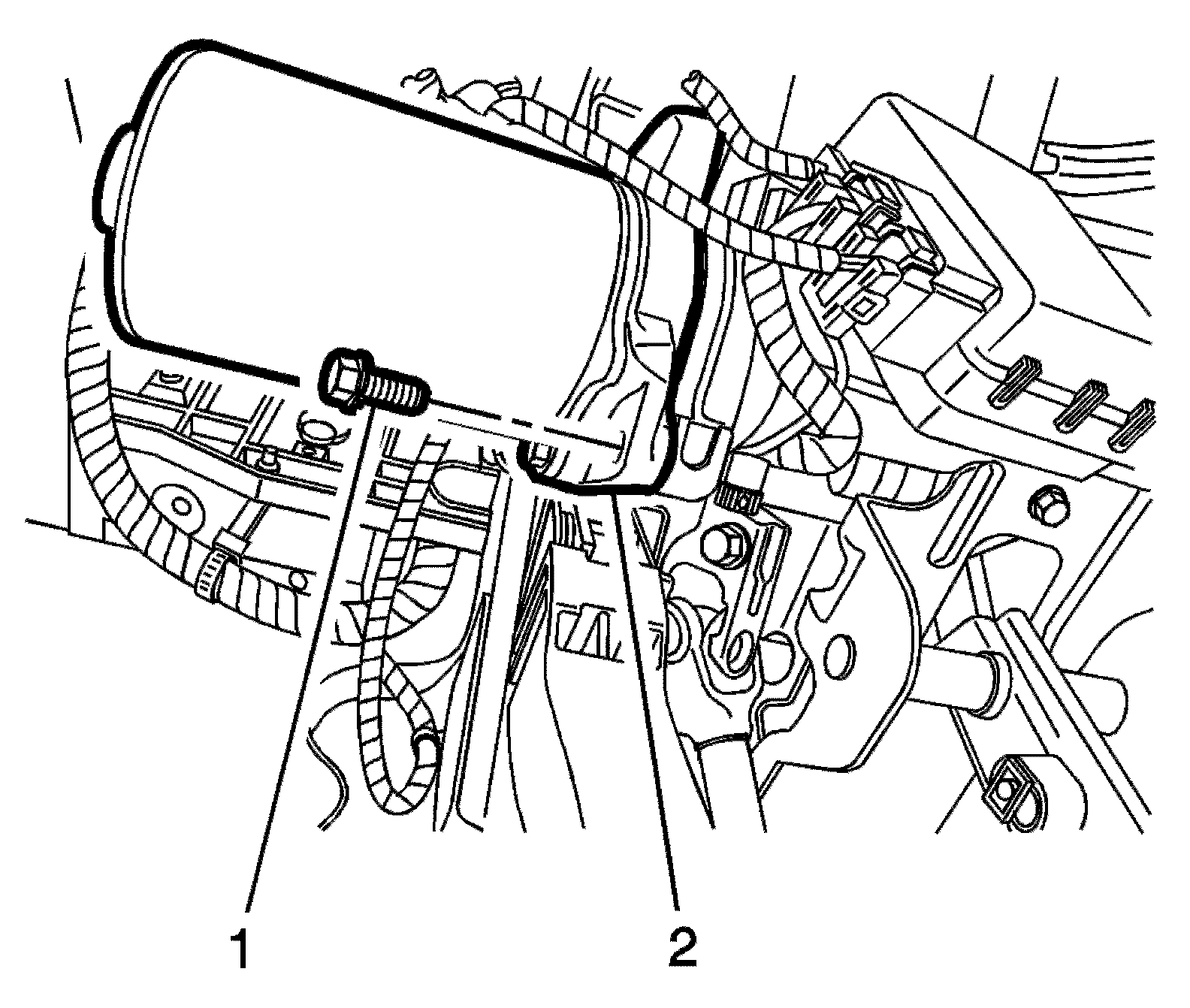 1

2