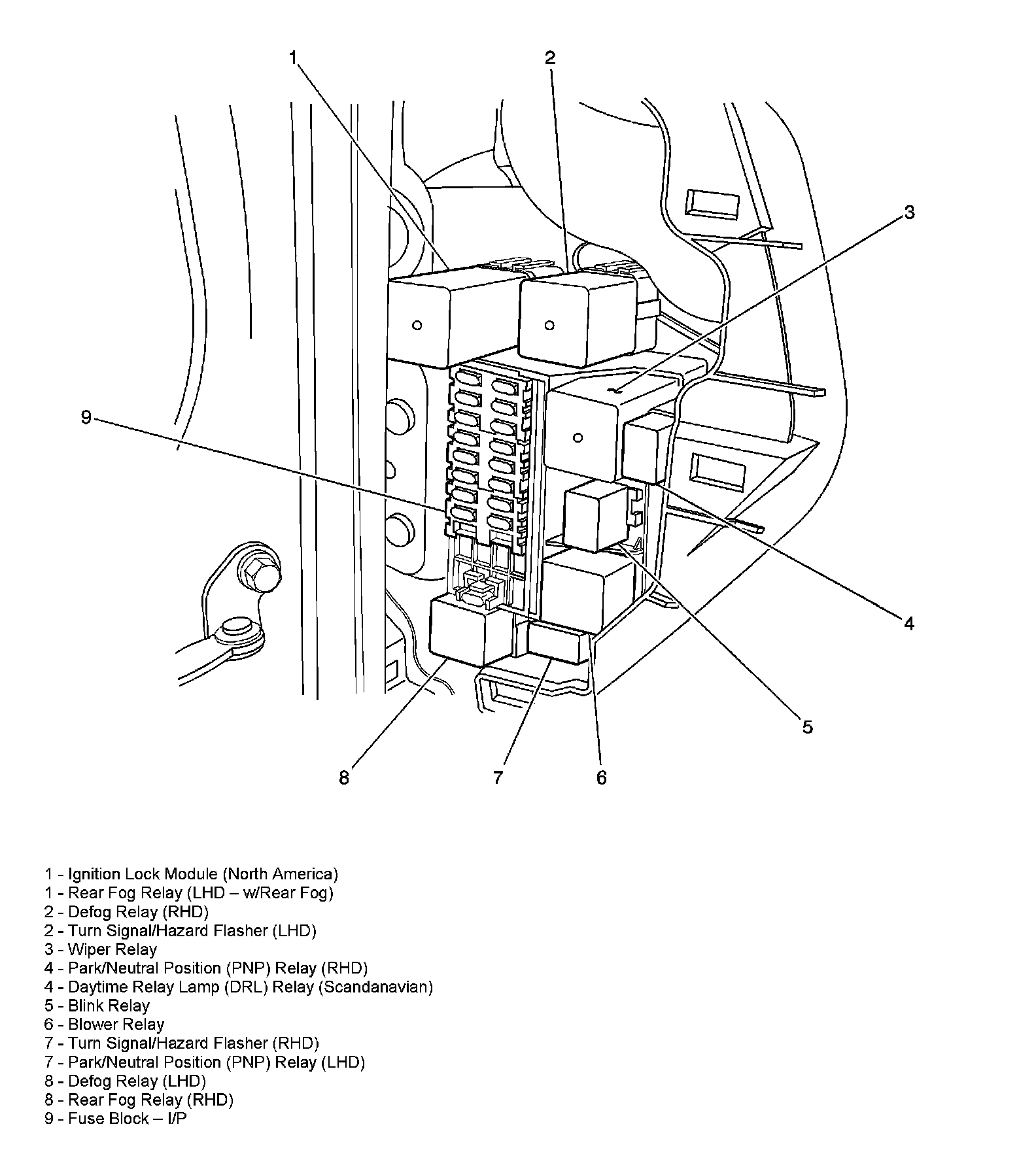 1
2
3
9
4
5
8
7
6

1 - Ignition Lock Module (North America)
1 - Rear Fog Relay (LHD – w/Rear Fog)
2 - Defog Relay (RHD)
2 - Turn Signal/Hazard Flasher (LHD)
3 - Wiper Relay
4 - Park/Neutral Position (PNP) Relay (RHD)
4 - Daytime Relay Lamp (DRL) Relay (Scandanavian)
5 - Blink Relay
6 - Blower Relay
7 - Turn Signal/Hazard Flasher (RHD)
7 - Park/Neutral Position (PNP) Relay (LHD)
8 - Defog Relay (LHD)
8 - Rear Fog Relay (RHD)
9 - Fuse Block – I/P